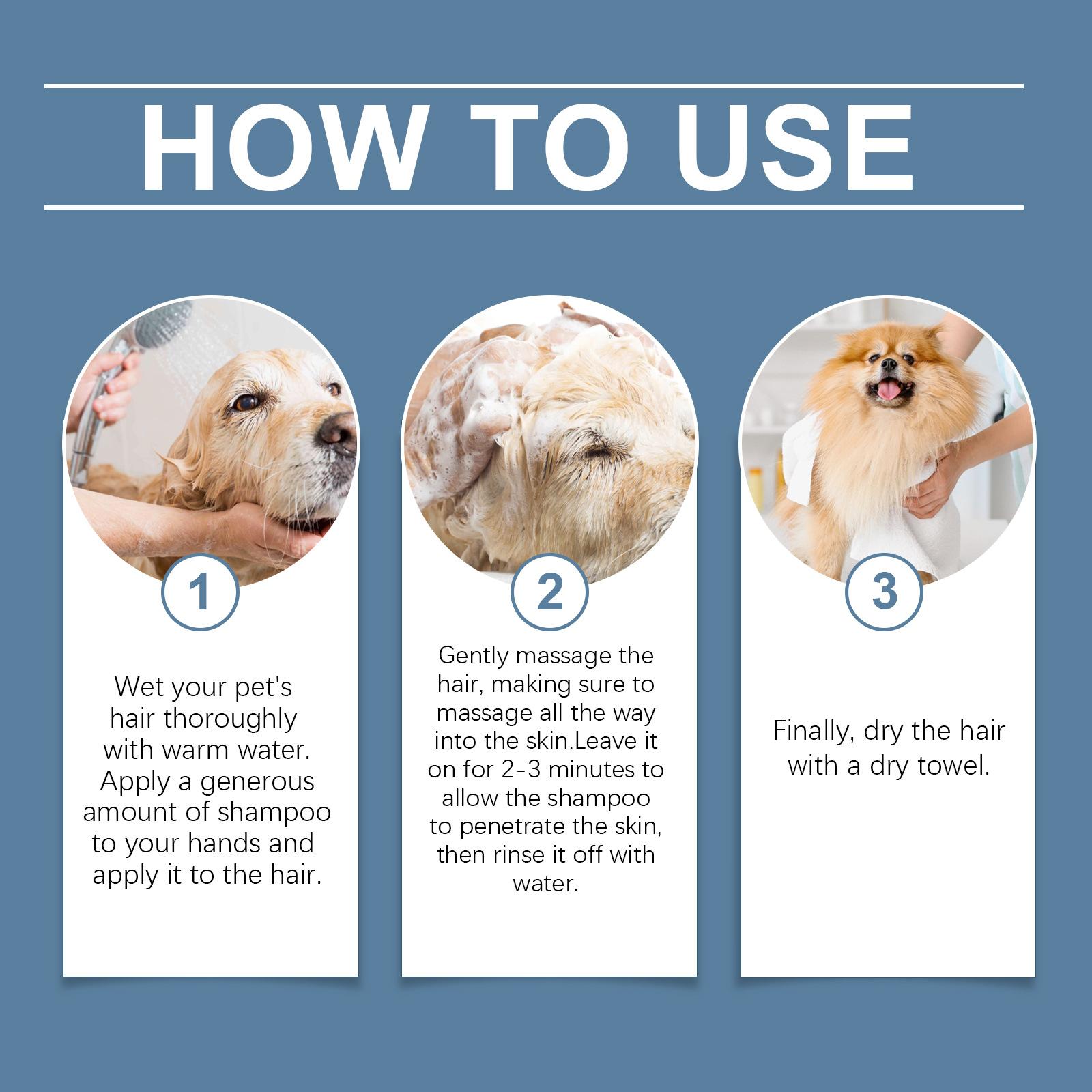 HOW TO USE

1

Wet your pet's hair thoroughly with warm water. Apply a generous amount of shampoo to your hands and apply it to the hair.

2

Gently massage the hair, making sure to massage all the way into the skin.Leave it on for 2-3 minutes to allow the shampoo to penetrate the skin, then rinse it off with water.

3

Finally, dry the hair with a dry towel.