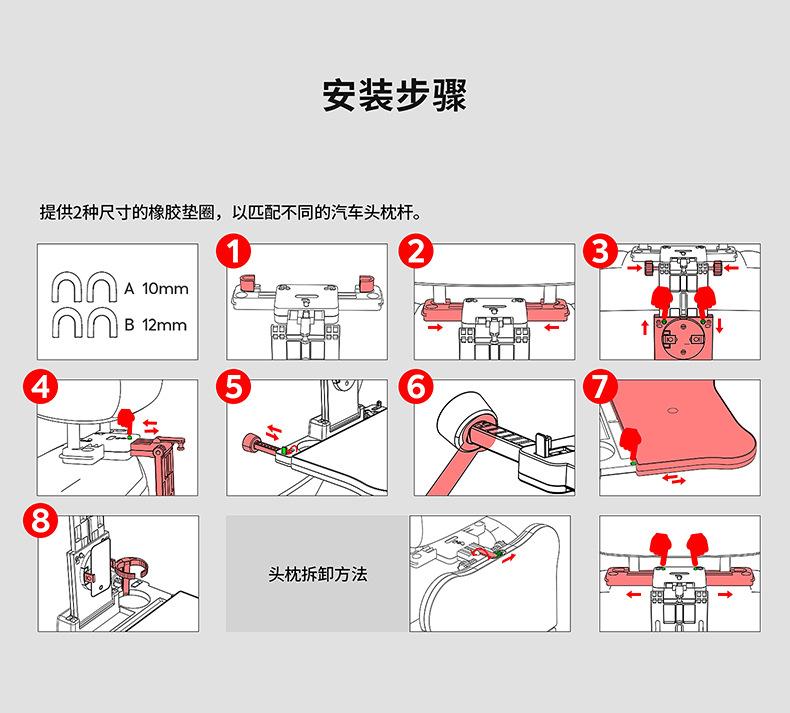 安装步骤

提供2种尺寸的橡胶垫圈，以匹配不同的汽车头枕杆。

A 10mm
B 12mm

1

2

3

4

5

6

7

8

头枕拆卸方法