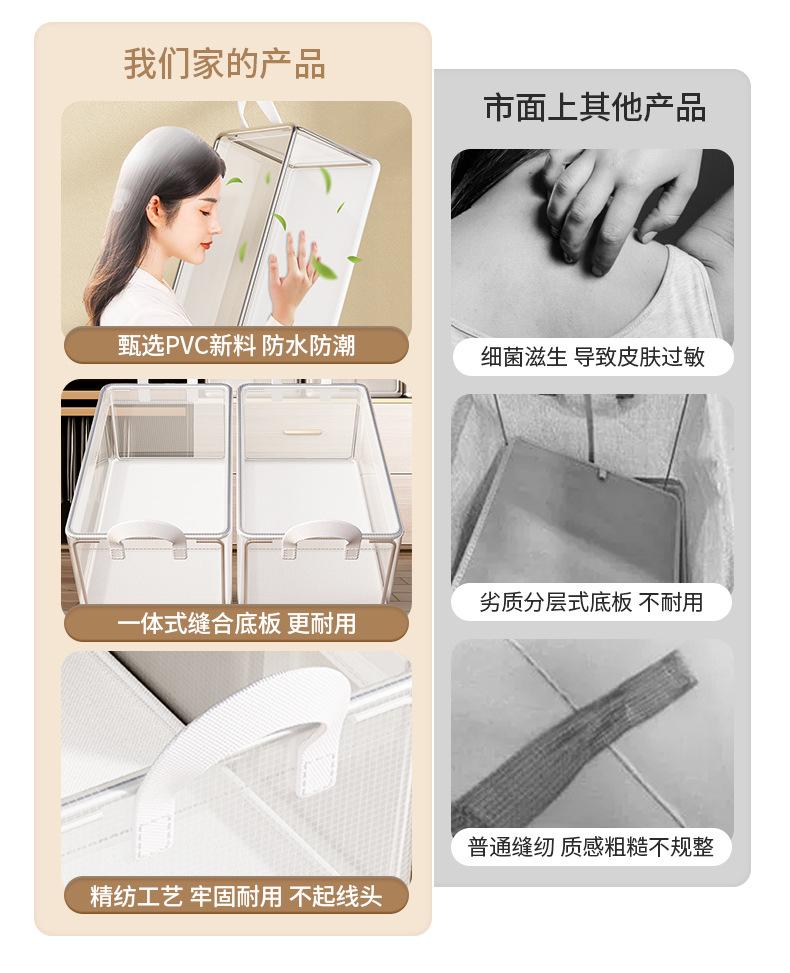 我们家的产品

甄选PVC新料 防水防潮

一体式缝合底板 更耐用

精纺工艺 牢固耐用 不起线头

市面上其他产品

细菌滋生 导致皮肤过敏

劣质分层式底板 不耐用

普通缝纫 质感粗糙不规整