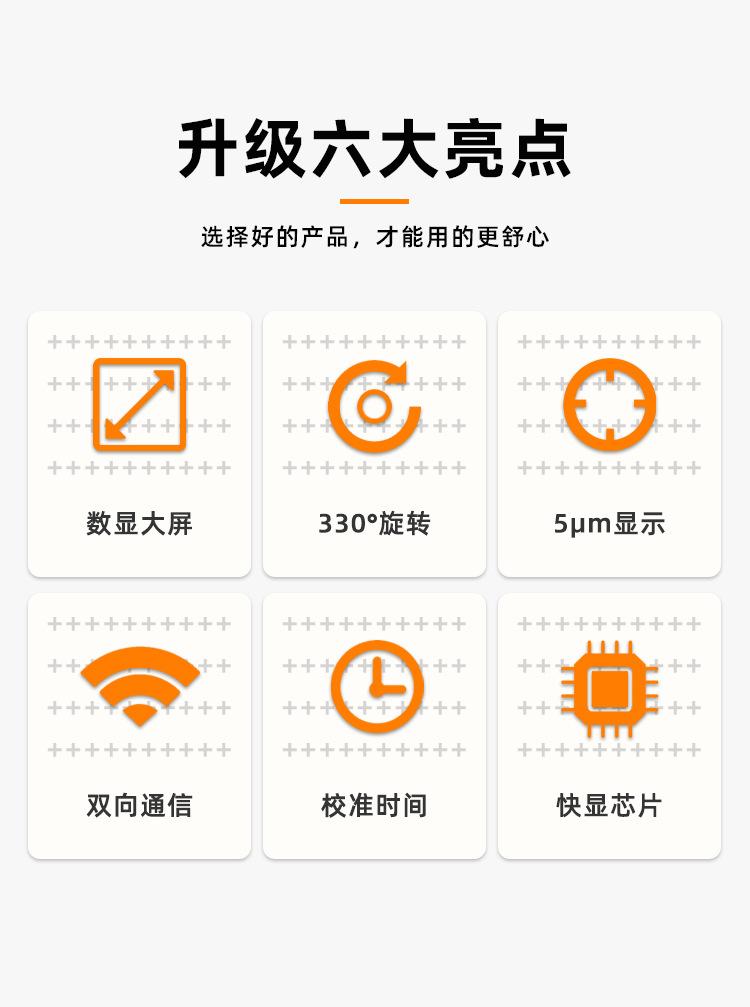 升级六大亮点

选择好的产品，才能用的更舒心

数显大屏

330°旋转

5μm显示

双向通信

校准时间

快显芯片