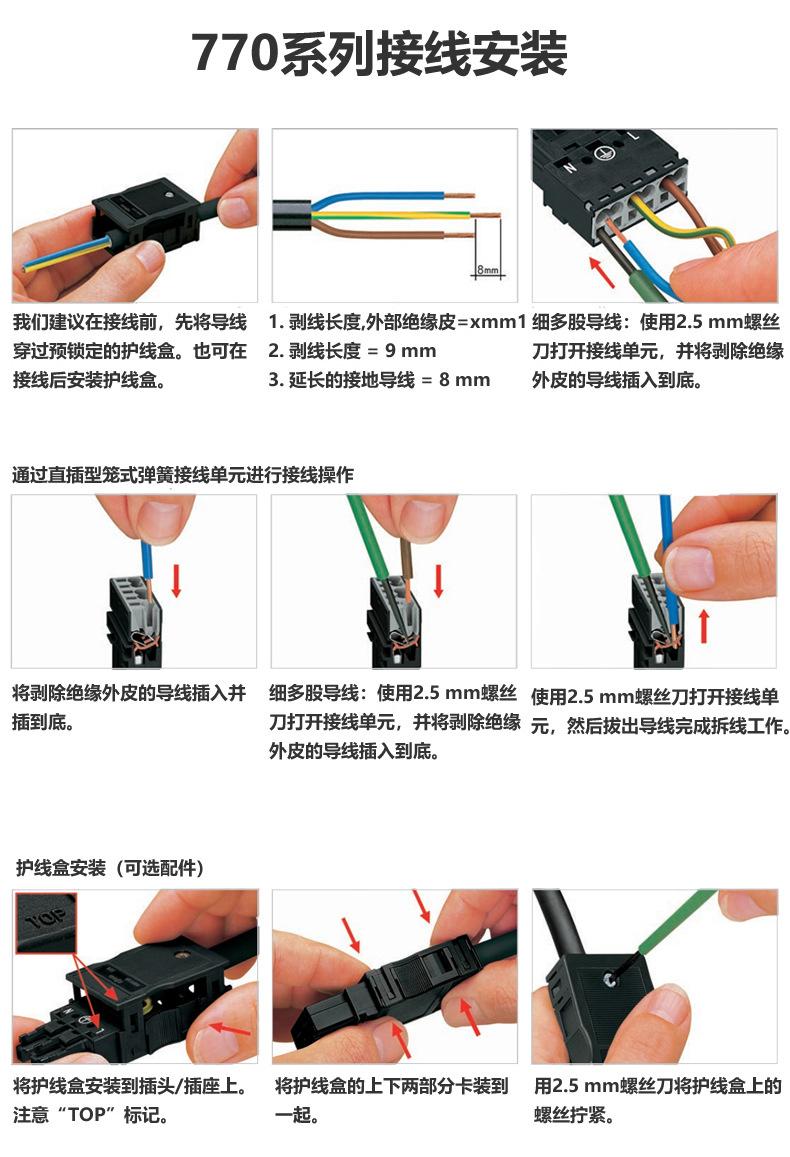 770系列接线安装

我们建议在接线前，先将导线穿过预锁定的护线盒。也可在接线后安装护线盒。

8mm

1. 剥线长度,外部绝缘皮=xmm1
2. 剥线长度 = 9 mm
3. 延长的接地导线 = 8 mm

N L

细多股导线：使用2.5 mm螺丝刀打开接线单元，并将剥除绝缘外皮的导线插入到底。

通过直插型笼式弹簧接线单元进行接线操作

将剥除绝缘外皮的导线插入并插到底。

细多股导线：使用2.5 mm螺丝刀打开接线单元，并将剥除绝缘外皮的导线插入到底。

使用2.5 mm螺丝刀打开接线单元，然后拔出导线完成拆线工作。

护线盒安装（可选配件）

TOP

将护线盒安装到插头/插座上。注意“TOP”标记。

将护线盒的上下两部分卡装到一起。

用2.5 mm螺丝刀将护线盒上的螺丝拧紧。