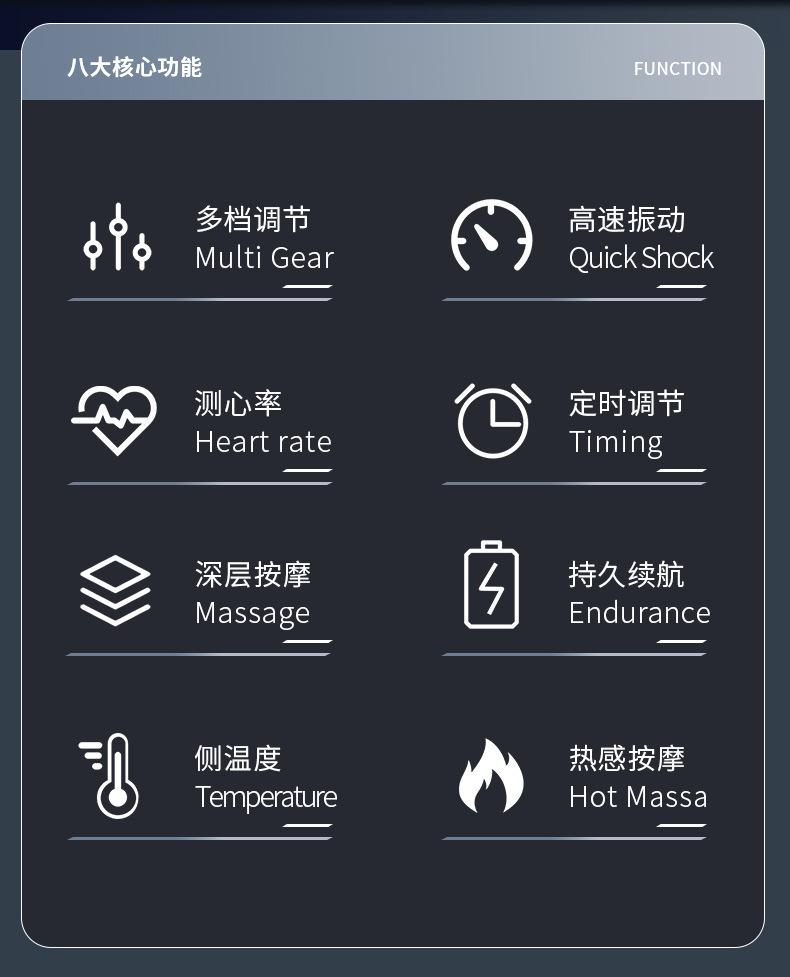 八大核心功能

FUNCTION

多档调节
Multi Gear

高速振动
Quick Shock

测心率
Heart rate

定时调节
Timing

深层按摩
Massage

持久续航
Endurance

侧温度
Temperature

热感按摩
Hot Massa