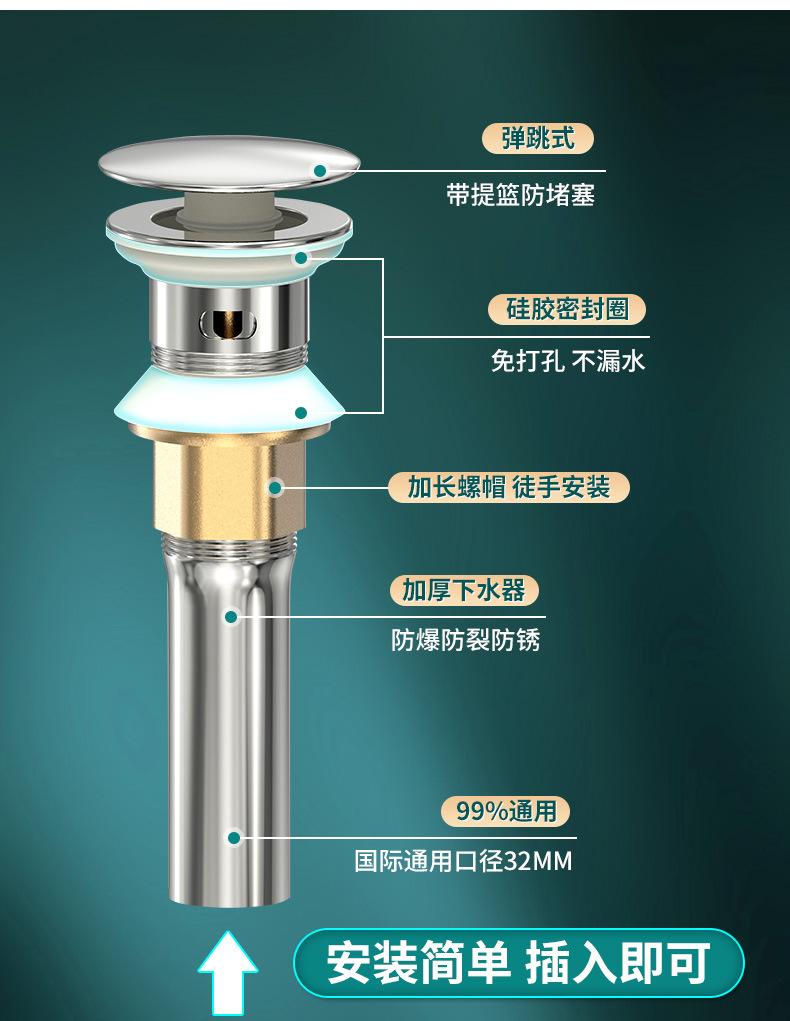 弹跳式
带提篮防堵塞

硅胶密封圈
免打孔 不漏水

加长螺帽 徒手安装

加厚下水器
防爆防裂防锈

99%通用
国际通用口径32MM

安装简单 插入即可