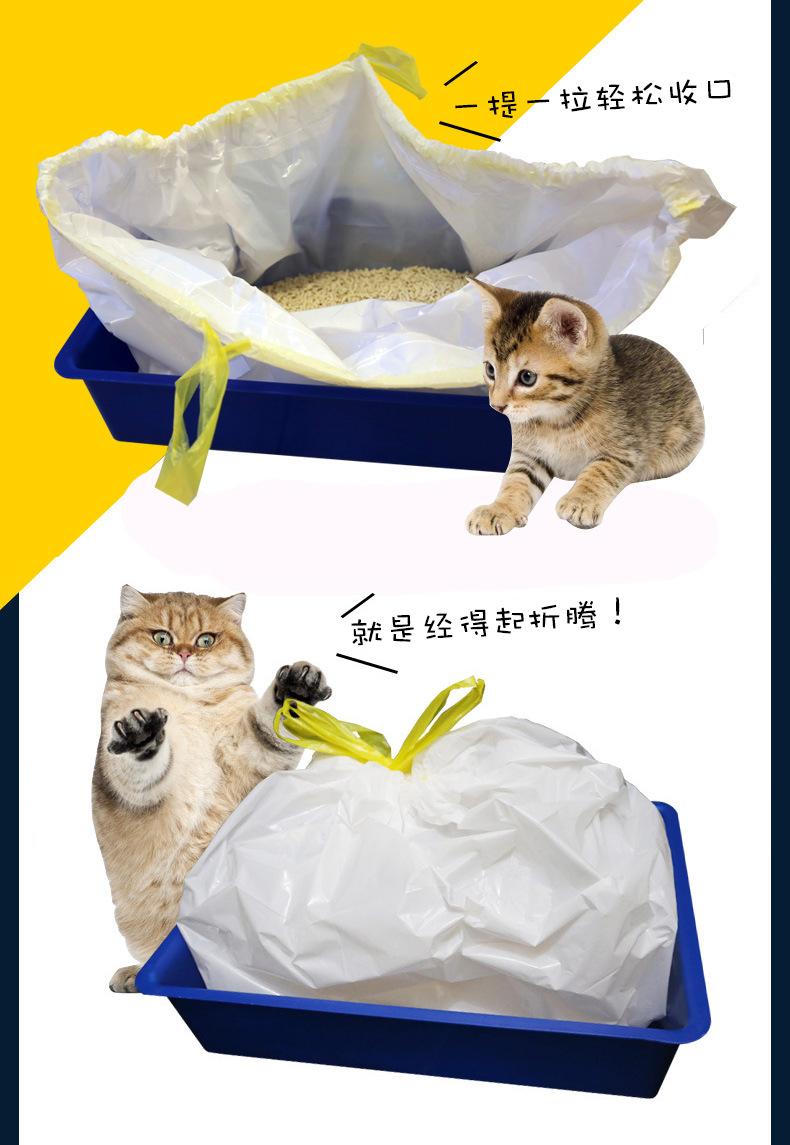 一提一拉轻松收口

就是经得起折腾！