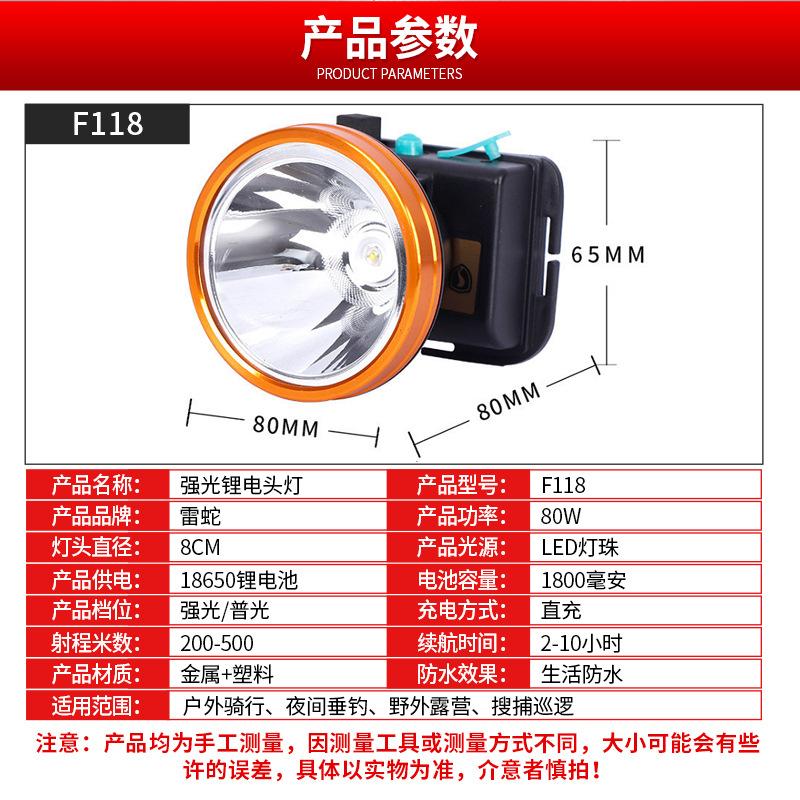 产品参数
PRODUCT PARAMETERS

F118

65MM

80MM

80MM

| 产品名称: | 强光锂电头灯 | 产品型号: | F118 |
|---|---|---|---|
| 产品品牌: | 雷蛇 | 产品功率: | 80W |
| 灯头直径: | 8CM | 产品光源: | LED灯珠 |
| 产品供电: | 18650锂电池 | 电池容量: | 1800毫安 |
| 产品档位: | 强光/普光 | 充电方式: | 直充 |
| 射程米数: | 200-500 | 续航时间: | 2-10小时 |
| 产品材质: | 金属+塑料 | 防水效果: | 生活防水 |
| 适用范围: | 户外骑行、夜间垂钓、野外露营、搜捕巡逻 | | |

注意：产品均为手工测量，因测量工具或测量方式不同，大小可能会有些许的误差，具体以实物为准，介意者慎拍！