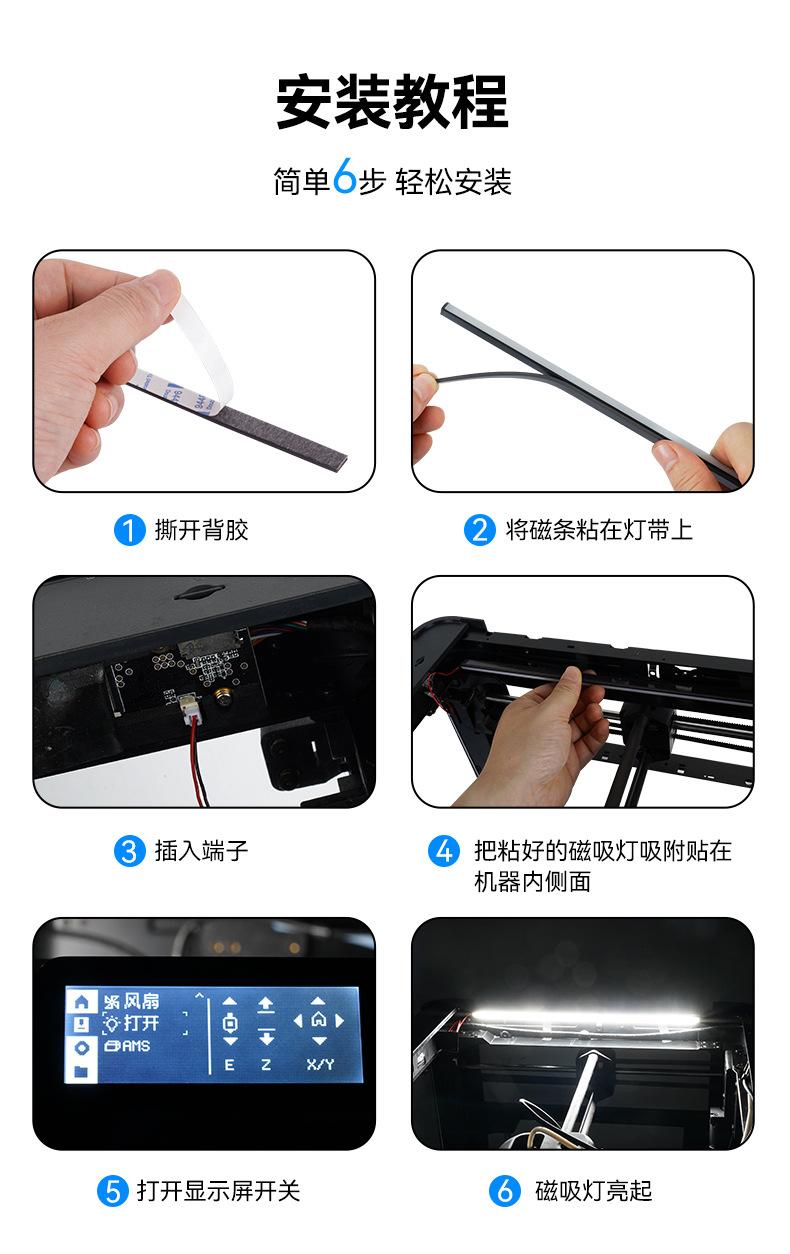 安装教程

简单6步 轻松安装

1 撕开背胶

2 将磁条粘在灯带上

3 插入端子

4 把粘好的磁吸灯吸附贴在机器内侧面

风扇
打开
AMS
E Z X/Y

5 打开显示屏开关

6 磁吸灯亮起