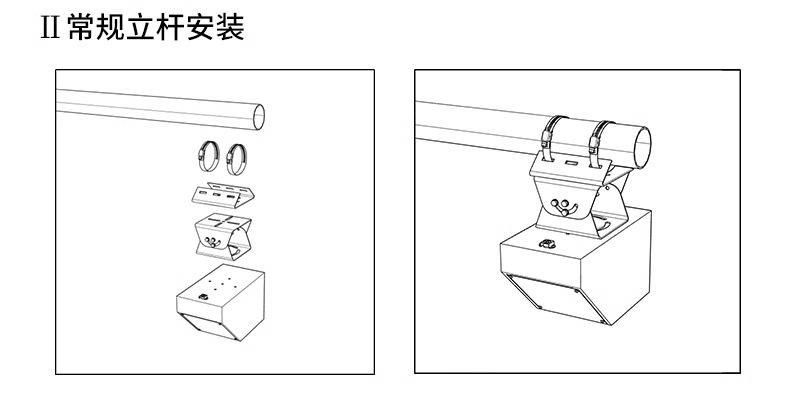 II 常规立杆安装