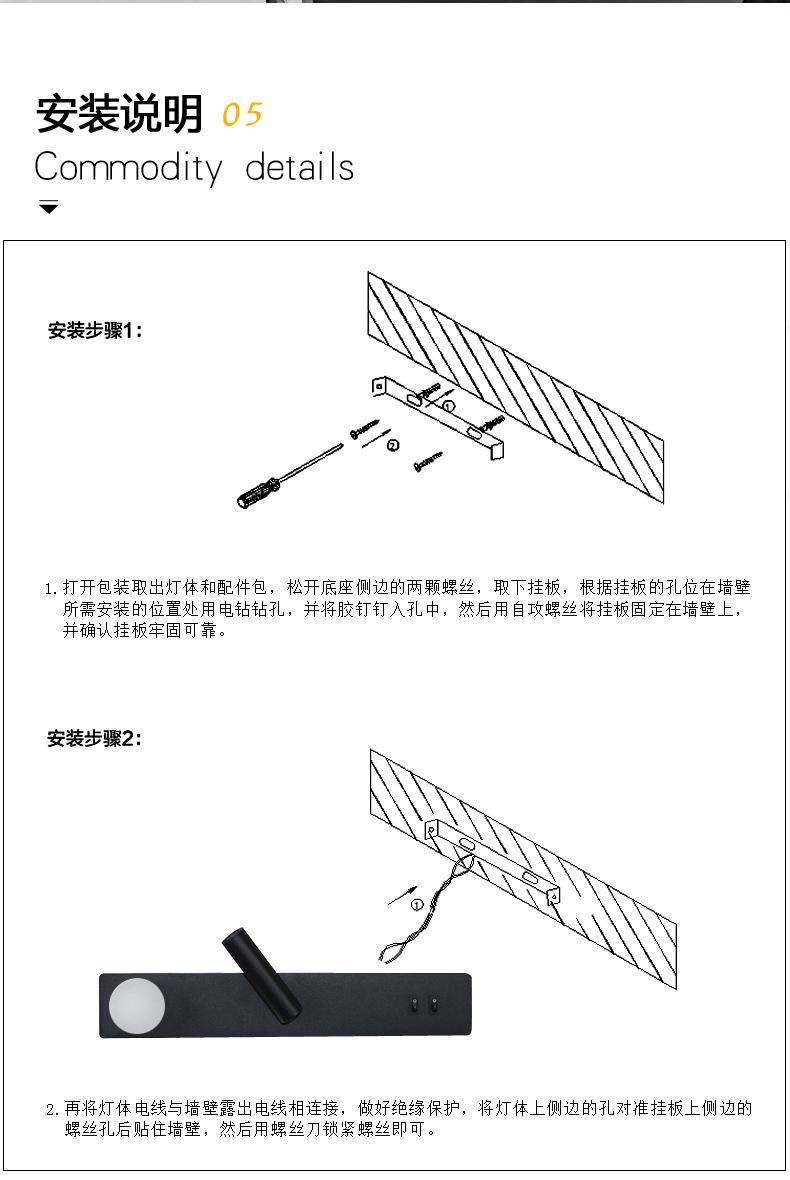 安装说明 05
Commodity details

安装步骤1:

①

②

1. 打开包装取出灯体和配件包，松开底座侧边的两颗螺丝，取下挂板，根据挂板的孔位在墙壁所需安装的位置处用电钻钻孔，并将胶钉钉入孔中，然后用自攻螺丝将挂板固定在墙壁上，并确认挂板牢固可靠。

安装步骤2:

①

2. 再将灯体电线与墙壁露出电线相连接，做好绝缘保护，将灯体上侧边的孔对准挂板上侧边的螺丝孔后贴住墙壁，然后用螺丝刀锁紧螺丝即可。