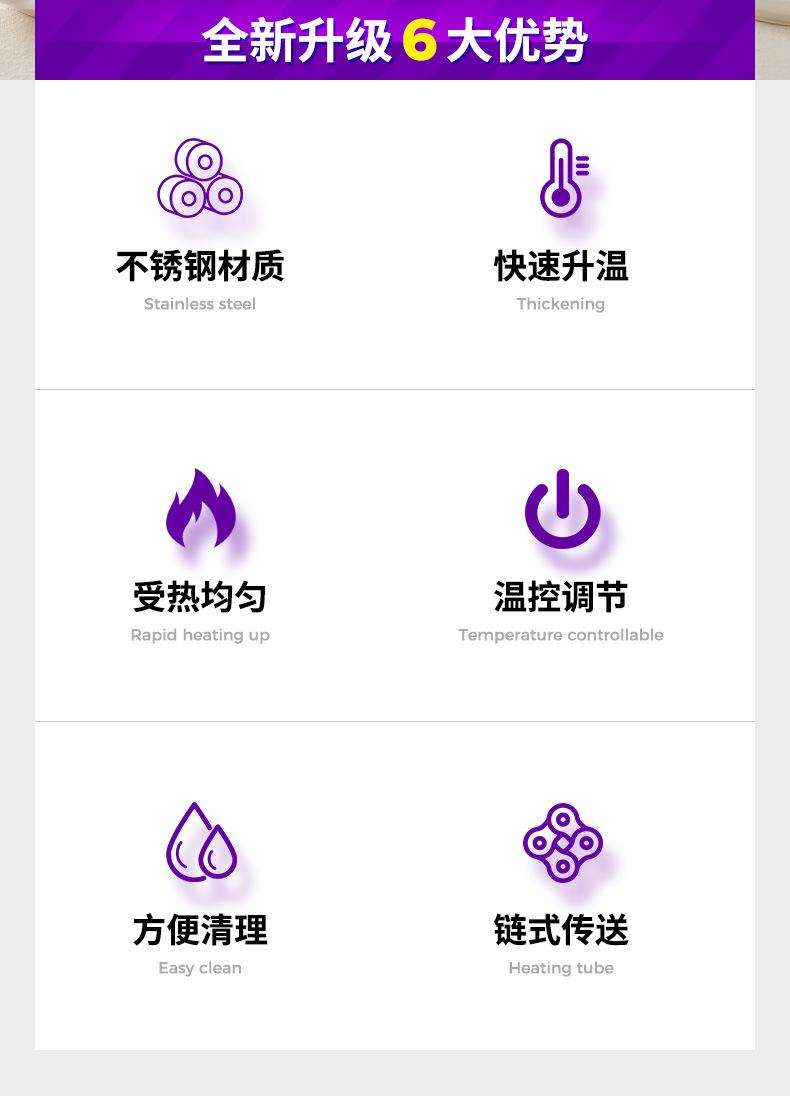 全新升级6大优势

不锈钢材质
Stainless steel

快速升温
Thickening

受热均匀
Rapid heating up

温控调节
Temperature controllable

方便清理
Easy clean

链式传送
Heating tube