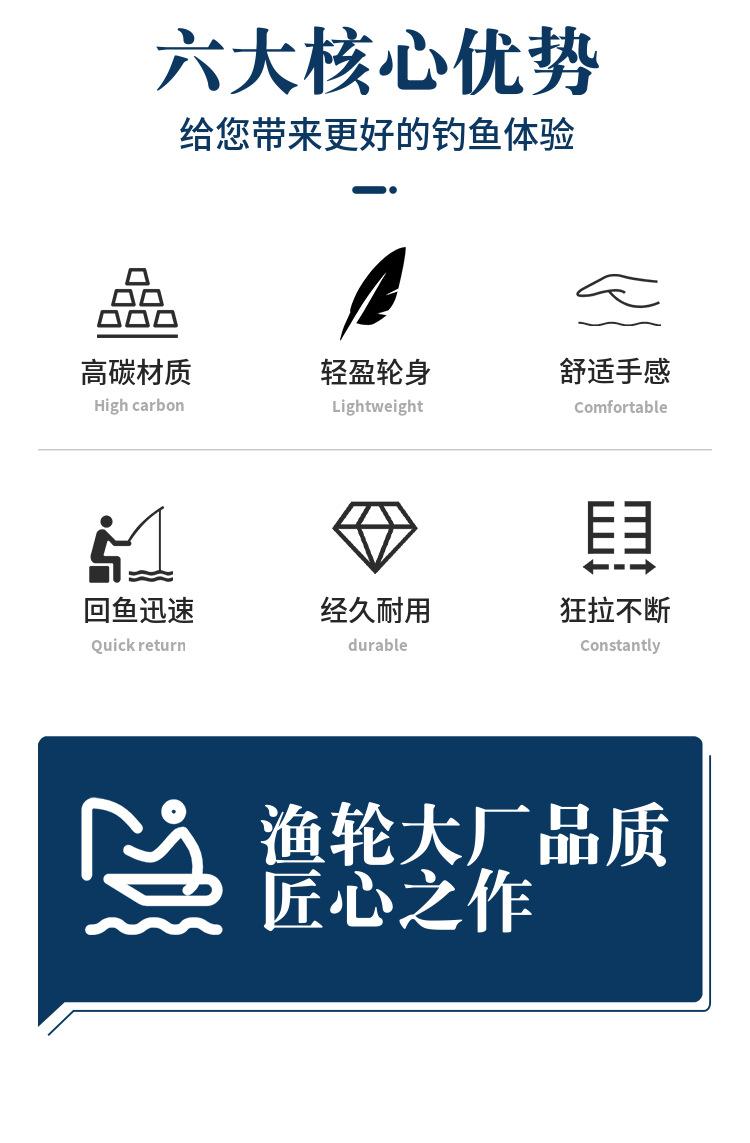 六大核心优势

给您带来更好的钓鱼体验

高碳材质
High carbon

轻盈轮身
Lightweight

舒适手感
Comfortable

回鱼迅速
Quick return

经久耐用
durable

狂拉不断
Constantly

渔轮大厂品质
匠心之作