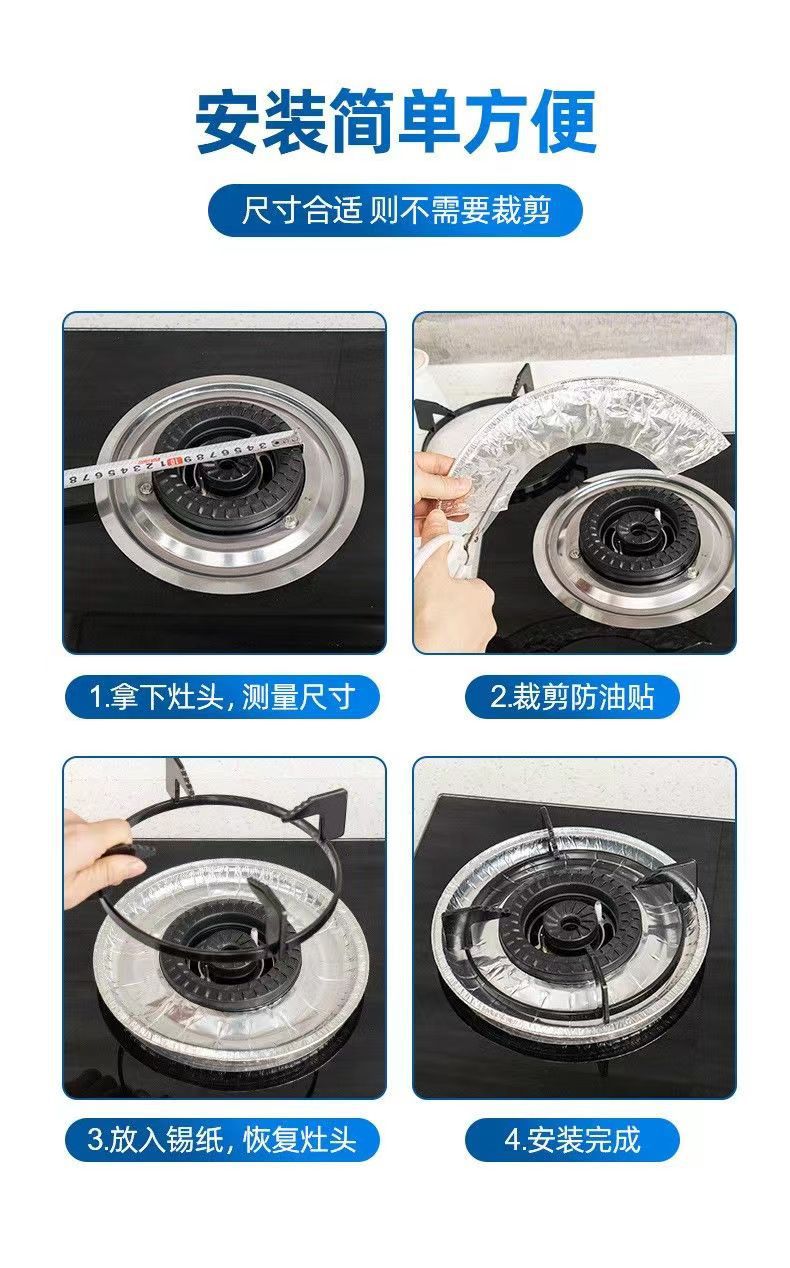 安装简单方便

尺寸合适 则不需要裁剪

1.拿下灶头, 测量尺寸

2.裁剪防油贴

3.放入锡纸, 恢复灶头

4.安装完成