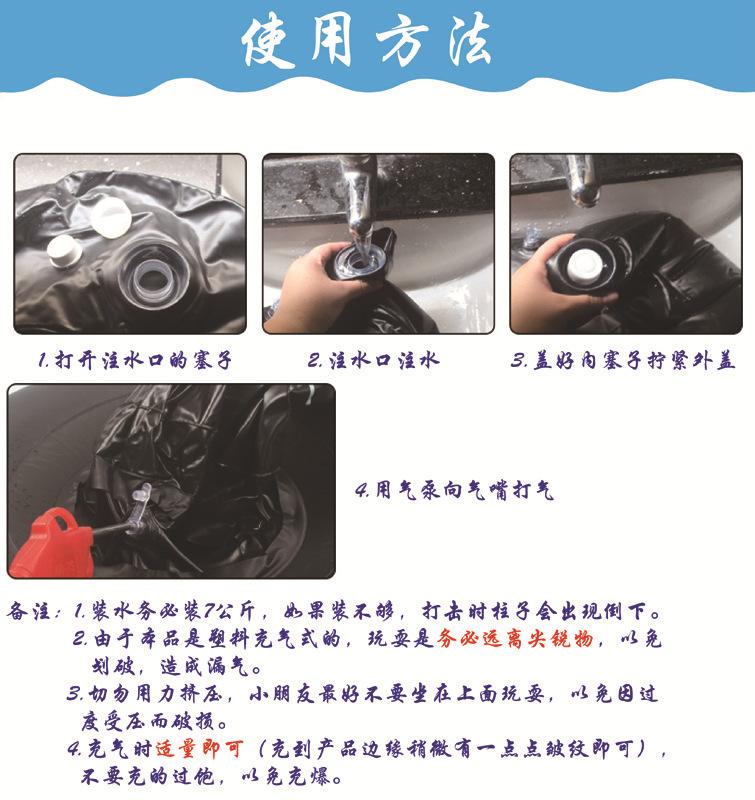 使用方法

1.打开注水口的塞子

2.注水口注水

3.盖好内塞子拧紧外盖

4.用气泵向气嘴打气

备注：1.装水务必装7公斤，如果装不够，打击时柱子会出现倒下。
2.由于本品是塑料充气式的，玩耍是务必远离尖锐物，以免划破，造成漏气。
3.切勿用力挤压，小朋友最好不要坐在上面玩耍，以免因过度受压而破损。
4.充气时适量即可（充到产品边缘稍微有一点点皱纹即可），不要充的过饱，以免充爆。