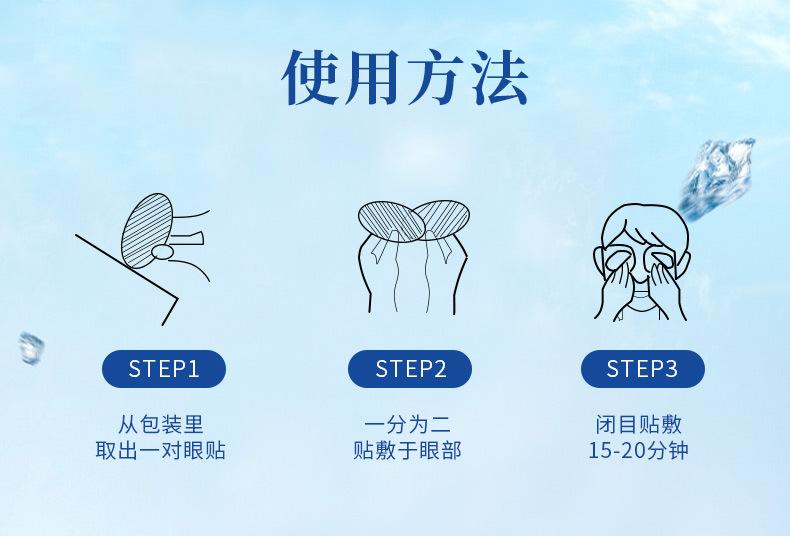 使用方法

STEP1

从包装里
取出一对眼贴

STEP2

一分为二
贴敷于眼部

STEP3

闭目贴敷
15-20分钟