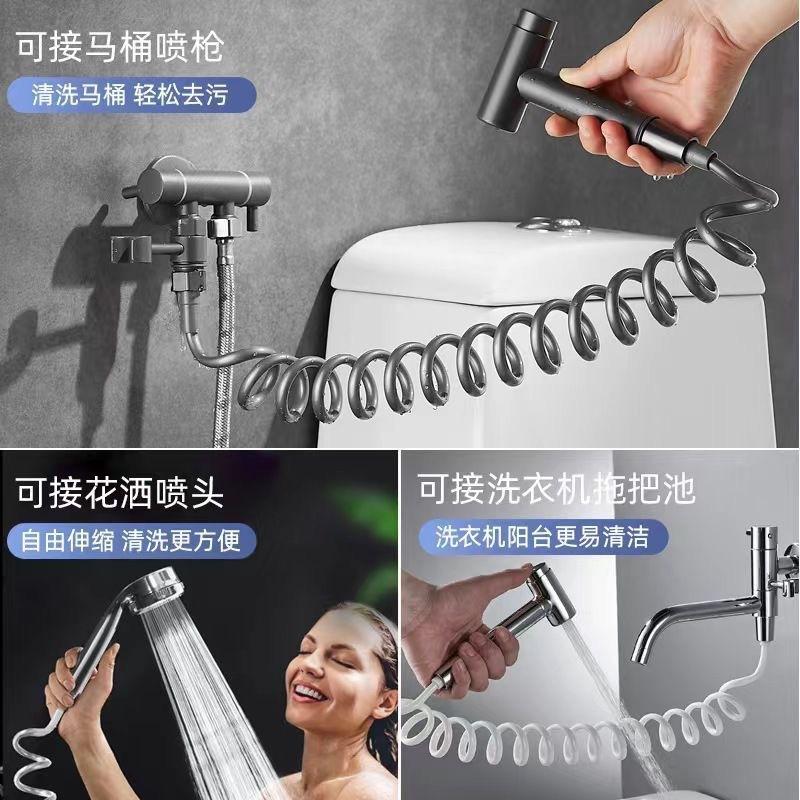 可接马桶喷枪
清洗马桶 轻松去污

可接花洒喷头
自由伸缩 清洗更方便

可接洗衣机拖把池
洗衣机阳台更易清洁