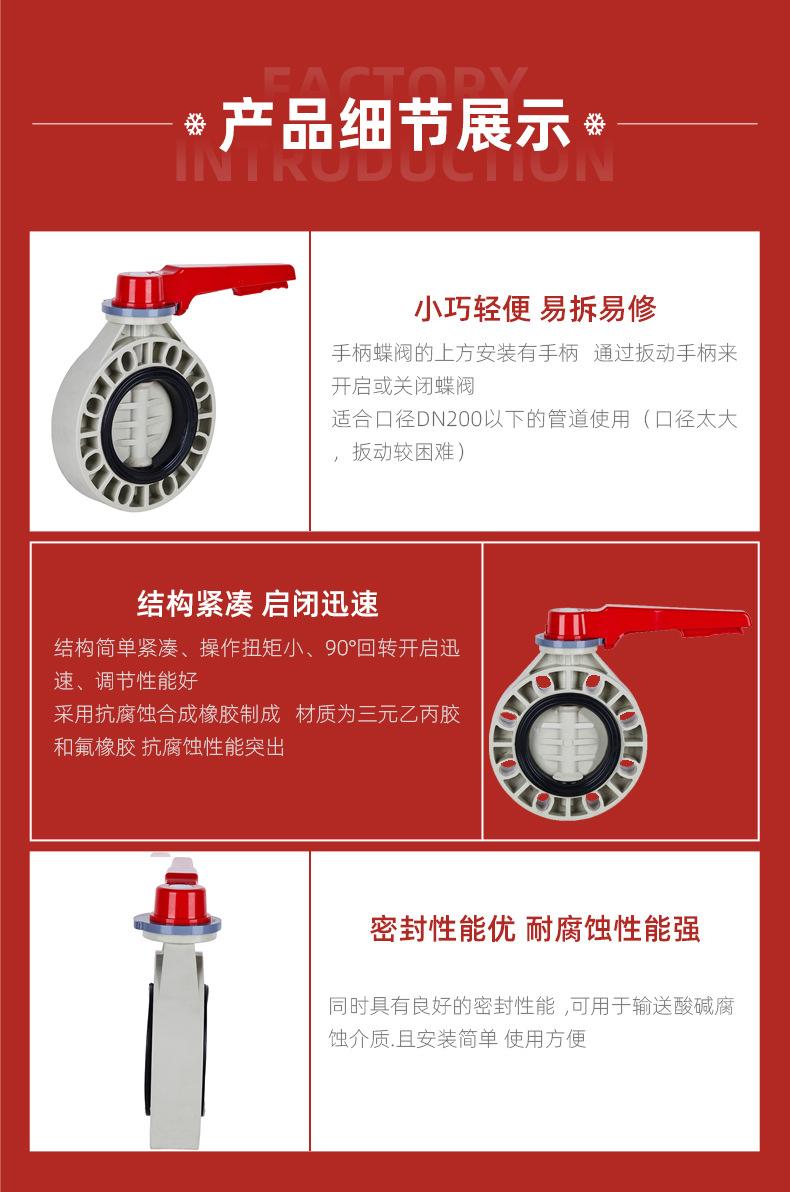 FACTORY INTRODUCTION

产品细节展示

小巧轻便 易拆易修

手柄蝶阀的上方安装有手柄 通过扳动手柄来开启或关闭蝶阀
适合口径DN200以下的管道使用（口径太大，扳动较困难）

结构紧凑 启闭迅速

结构简单紧凑、操作扭矩小、90°回转开启迅速、调节性能好
采用抗腐蚀合成橡胶制成 材质为三元乙丙胶和氟橡胶 抗腐蚀性能突出

密封性能优 耐腐蚀性能强

同时具有良好的密封性能 ,可用于输送酸碱腐蚀介质.且安装简单 使用方便