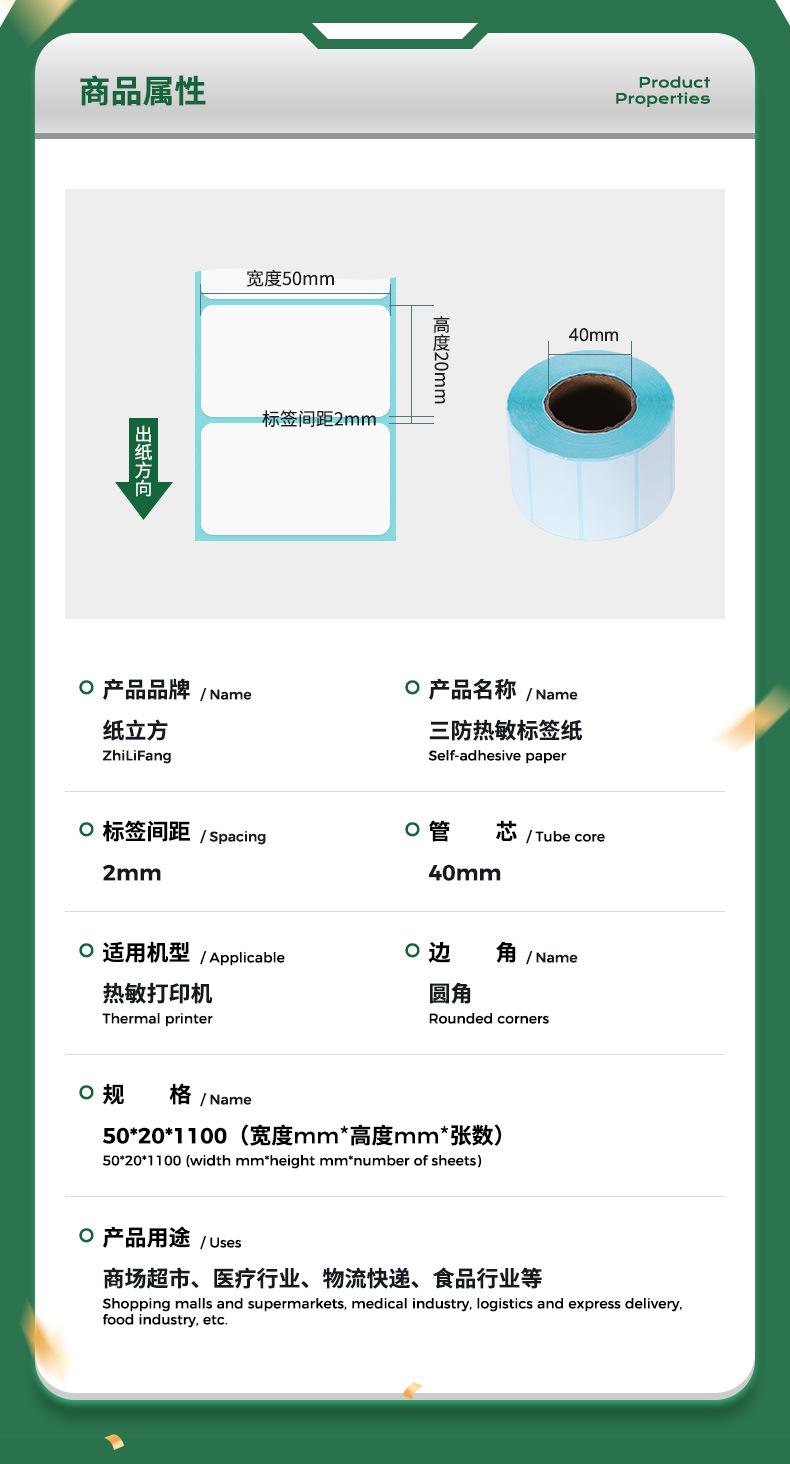 商品属性

Product Properties

宽度50mm

高度20mm

标签间距2mm

出纸方向

40mm

产品品牌 / Name

纸立方

ZhiLiFang

产品名称 / Name

三防热敏标签纸

Self-adhesive paper

标签间距 / Spacing

2mm

管 芯 / Tube core

40mm

适用机型 / Applicable

热敏打印机

Thermal printer

边 角 / Name

圆角

Rounded corners

规 格 / Name

50*20*1100（宽度mm*高度mm*张数）

50*20*1100 (width mm*height mm*number of sheets)

产品用途 / Uses

商场超市、医疗行业、物流快递、食品行业等

Shopping malls and supermarkets, medical industry, logistics and express delivery, food industry, etc.