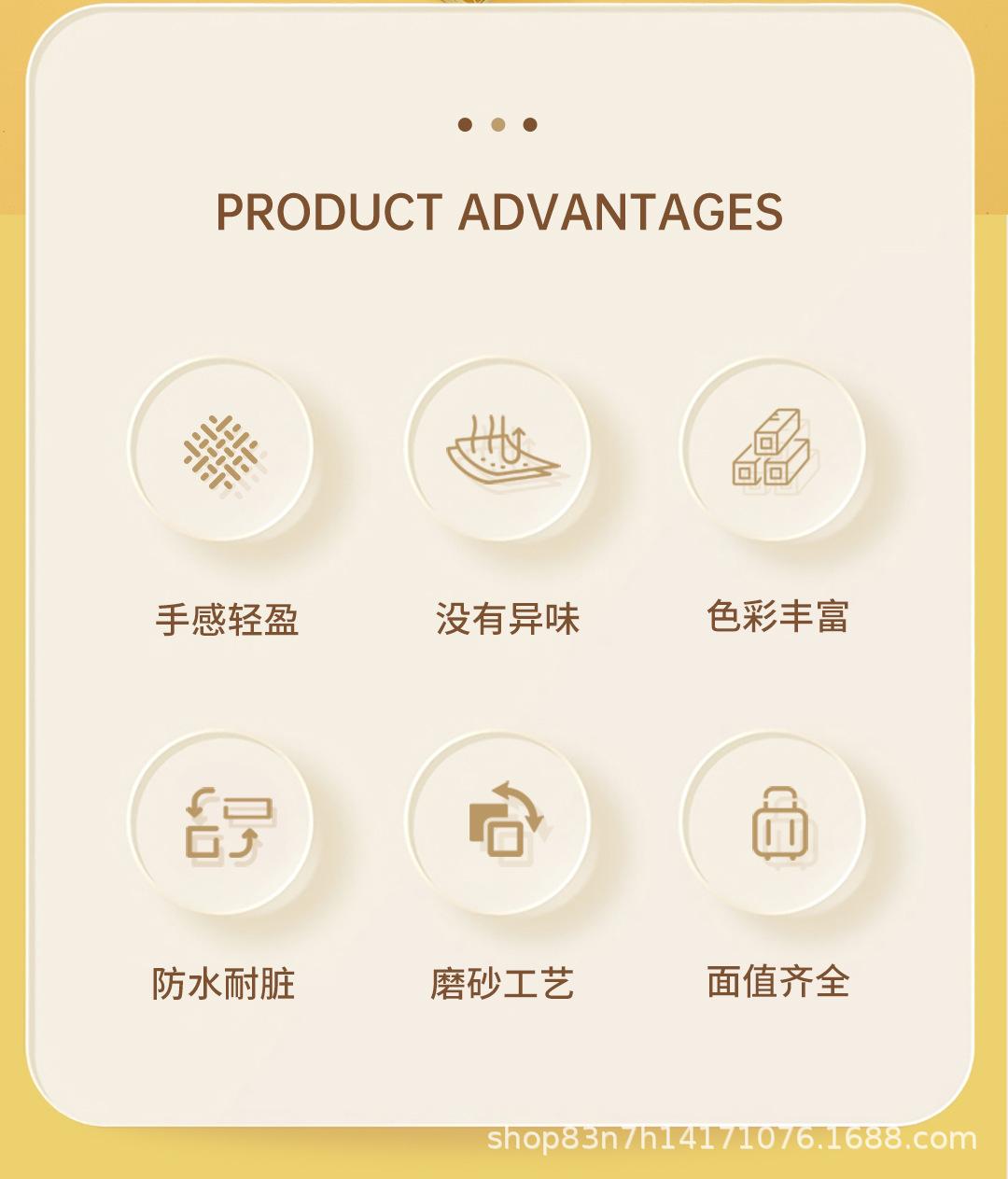 PRODUCT ADVANTAGES

手感轻盈

没有异味

色彩丰富

防水耐脏

磨砂工艺

面值齐全

shop83n7h14171076.1688.com