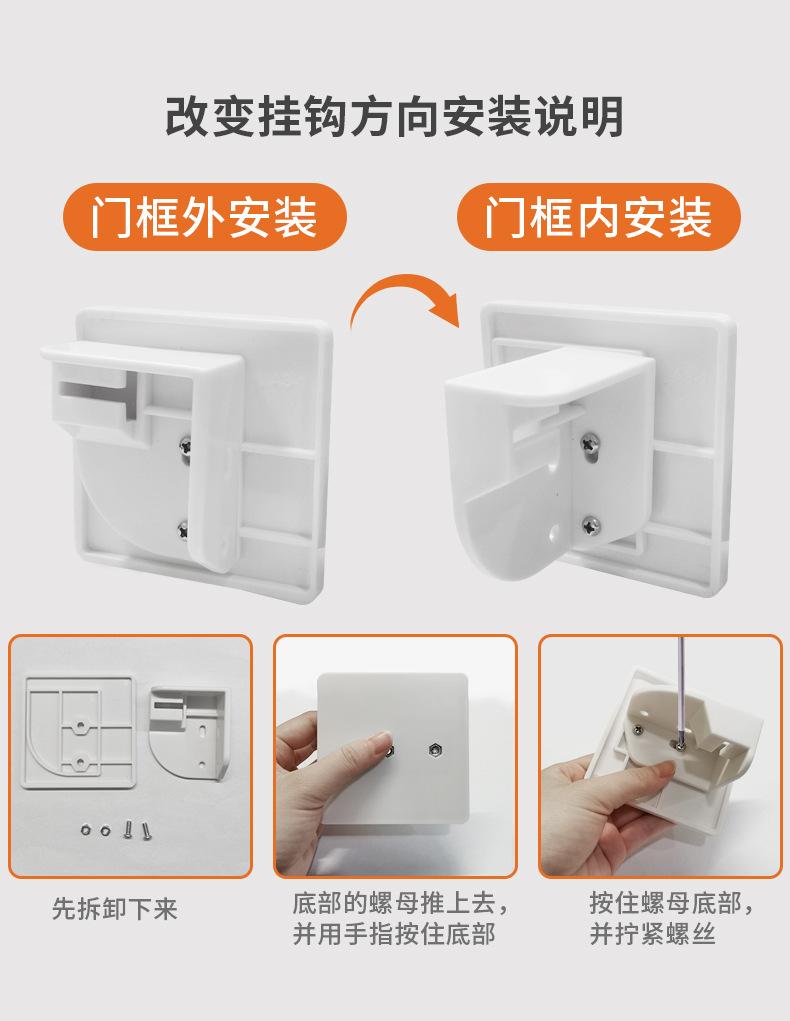 改变挂钩方向安装说明

门框外安装

门框内安装

先拆卸下来

底部的螺母推上去，并用手指按住底部

按住螺母底部，并拧紧螺丝