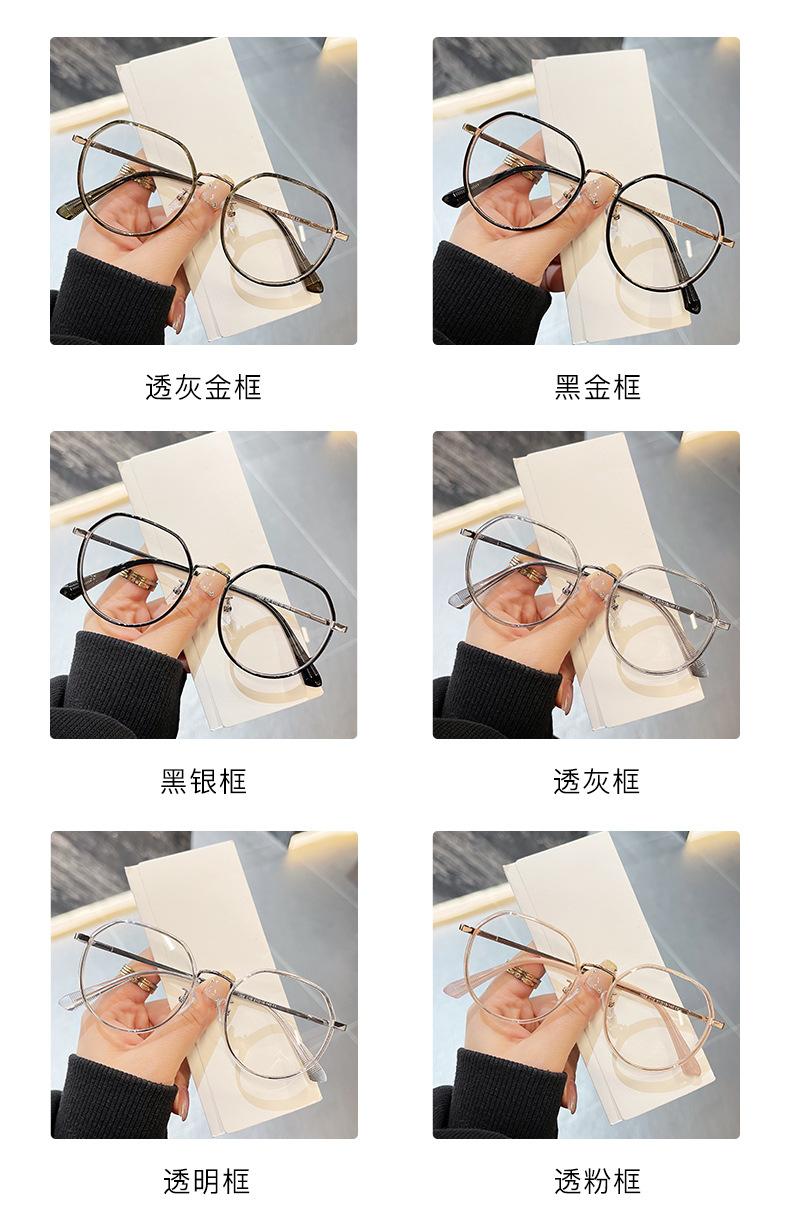 透灰金框

黑金框

黑银框

透灰框

透明框

透粉框