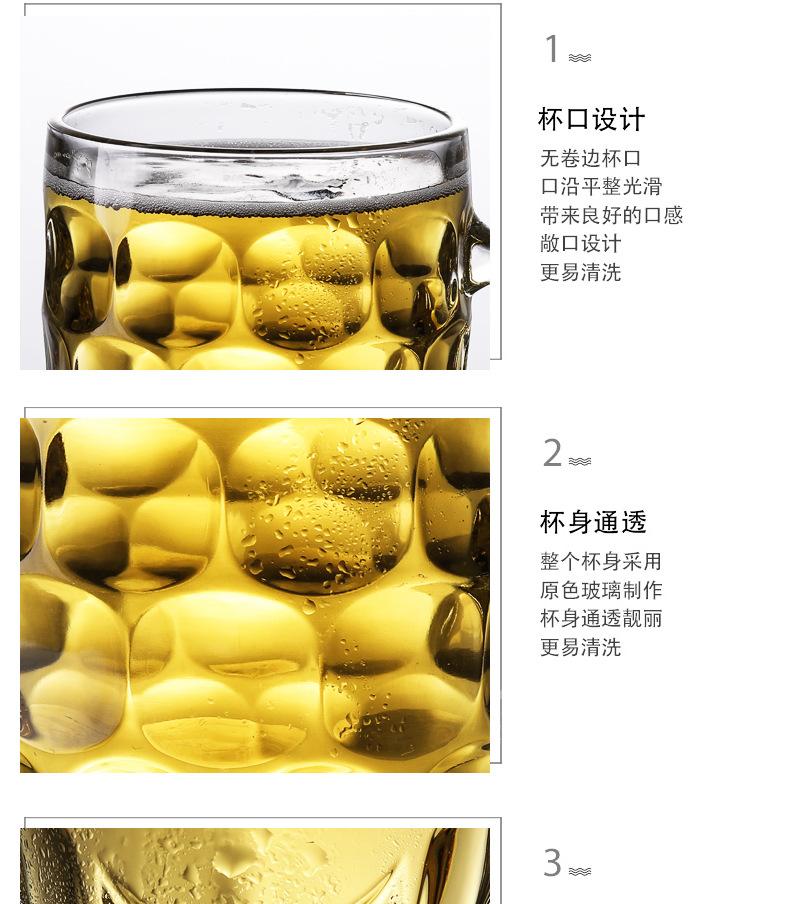 1

杯口设计

无卷边杯口
口沿平整光滑
带来良好的口感
敞口设计
更易清洗

2

杯身通透

整个杯身采用
原色玻璃制作
杯身通透靓丽
更易清洗

3