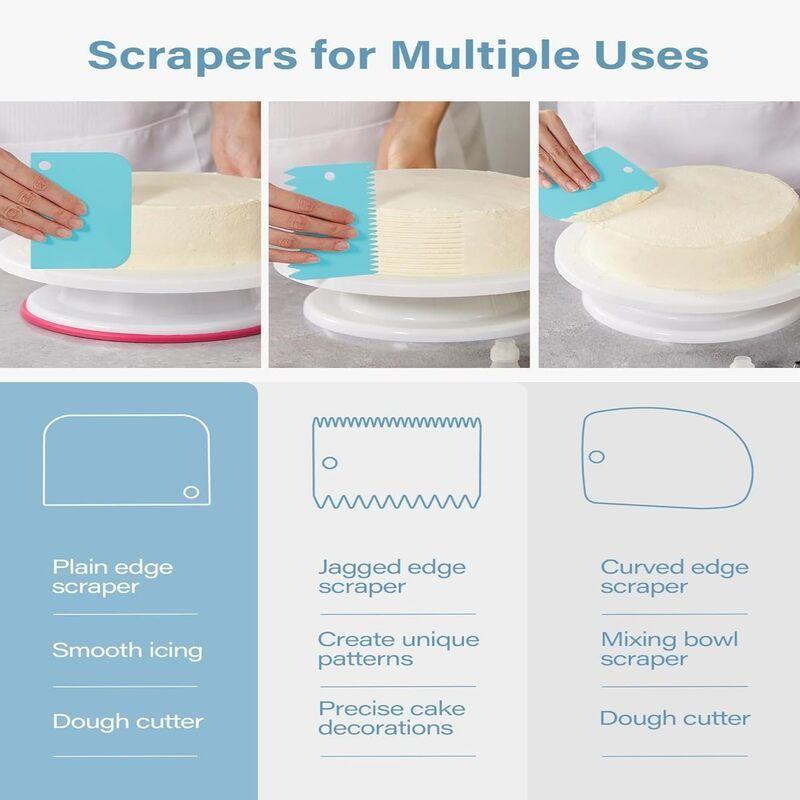 Scrapers for Multiple Uses

Plain edge scraper

Smooth icing

Dough cutter

Jagged edge scraper

Create unique patterns

Precise cake decorations

Curved edge scraper

Mixing bowl scraper

Dough cutter