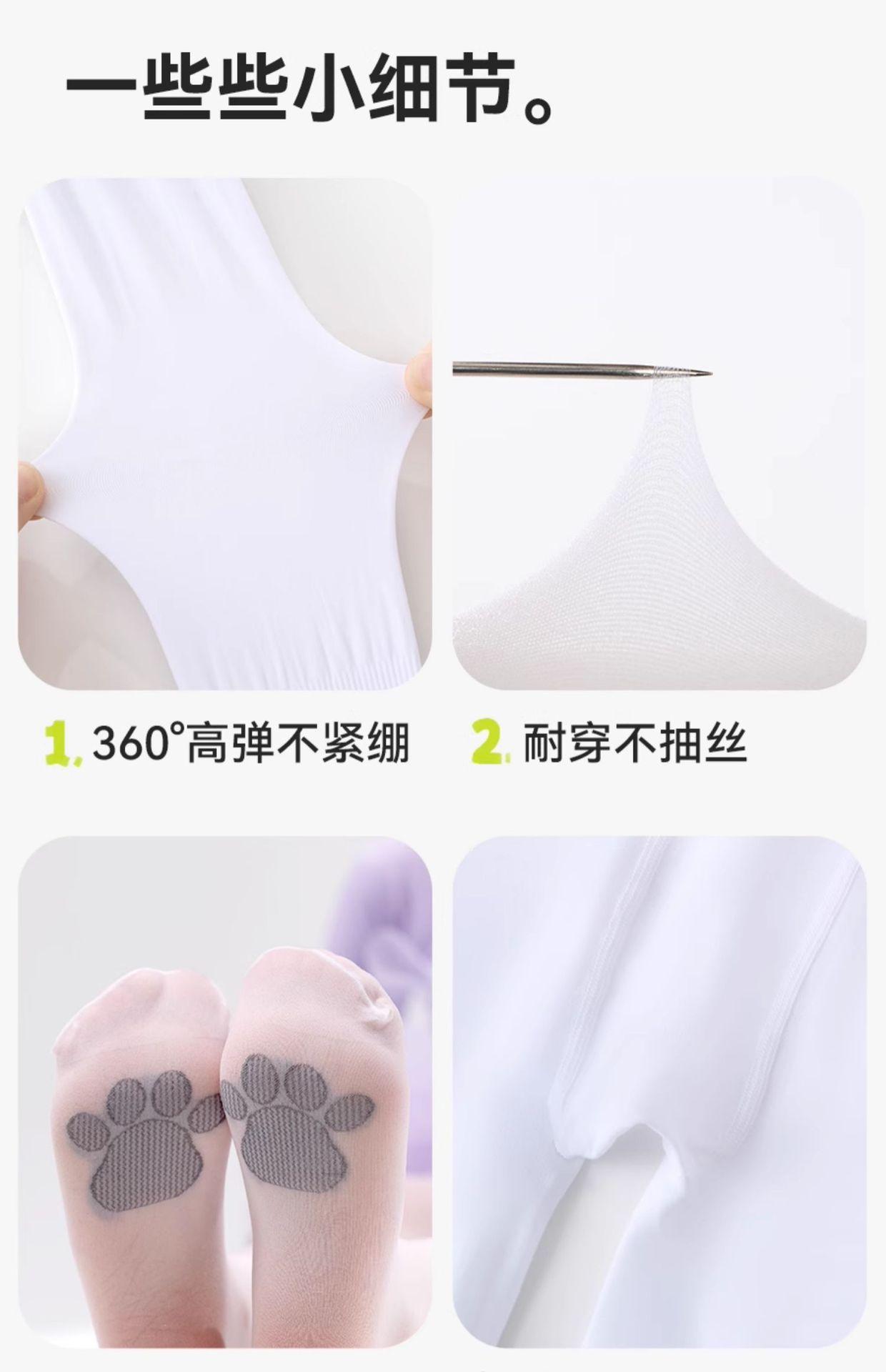 一些些小细节。

1. 360°高弹不紧绷

2. 耐穿不抽丝