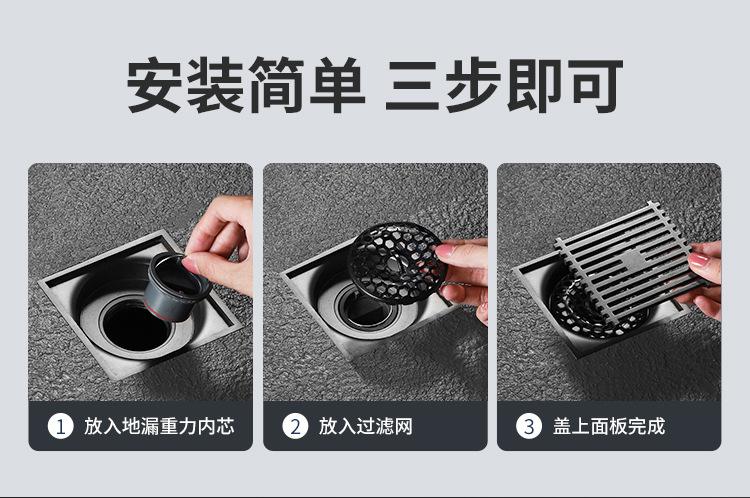 安装简单 三步即可

① 放入地漏重力内芯

② 放入过滤网

③ 盖上面板完成