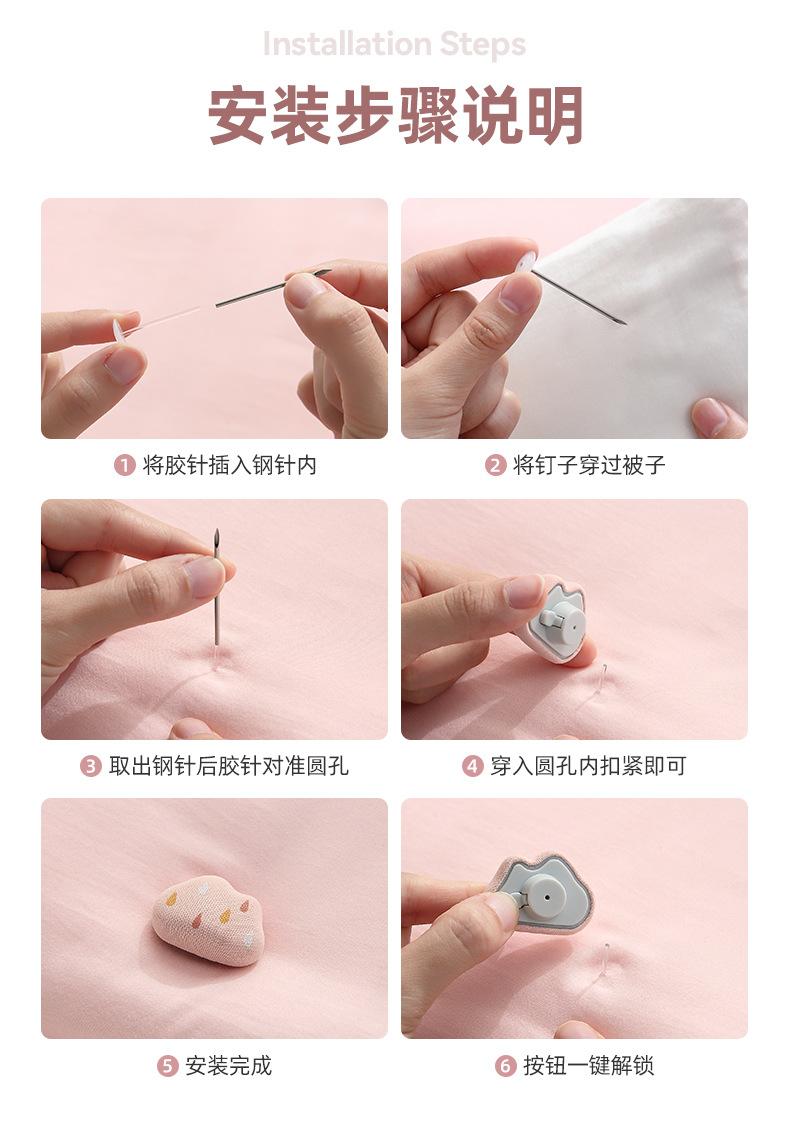 Installation Steps

安装步骤说明

1 将胶针插入钢针内

2 将钉子穿过被子

3 取出钢针后胶针对准圆孔

4 穿入圆孔内扣紧即可

5 安装完成

6 按钮一键解锁