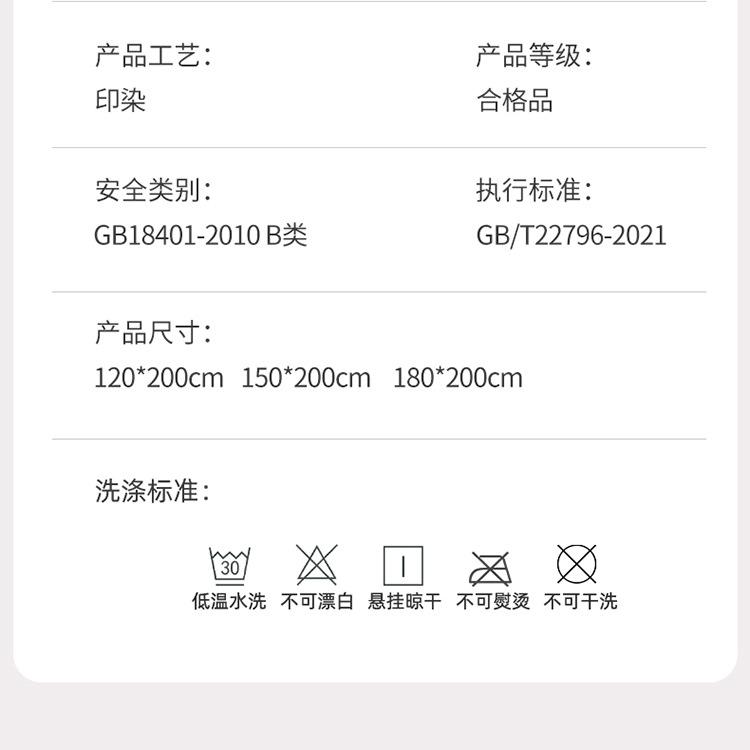 产品工艺：
印染

产品等级：
合格品

安全类别：
GB18401-2010 B类

执行标准：
GB/T22796-2021

产品尺寸：
120*200cm 150*200cm 180*200cm

洗涤标准：

30

低温水洗 不可漂白 悬挂晾干 不可熨烫 不可干洗