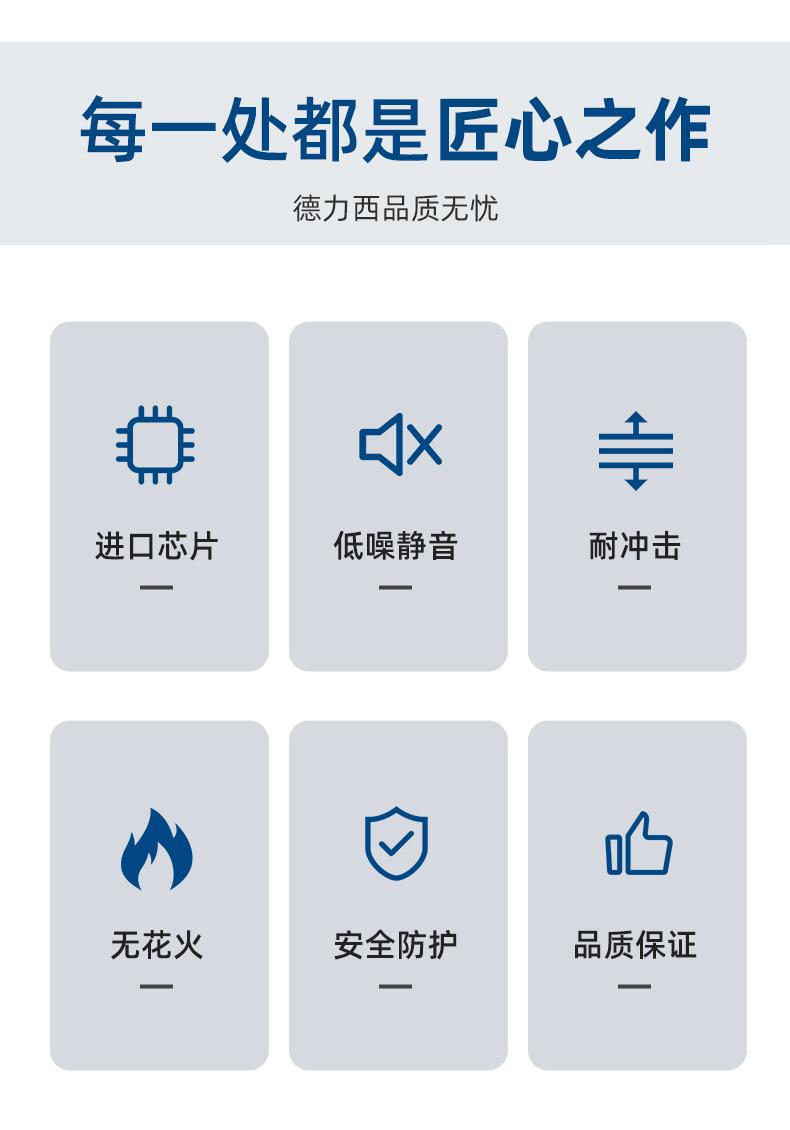 每一处都是匠心之作

德力西品质无忧

进口芯片

低噪静音

耐冲击

无花火

安全防护

品质保证