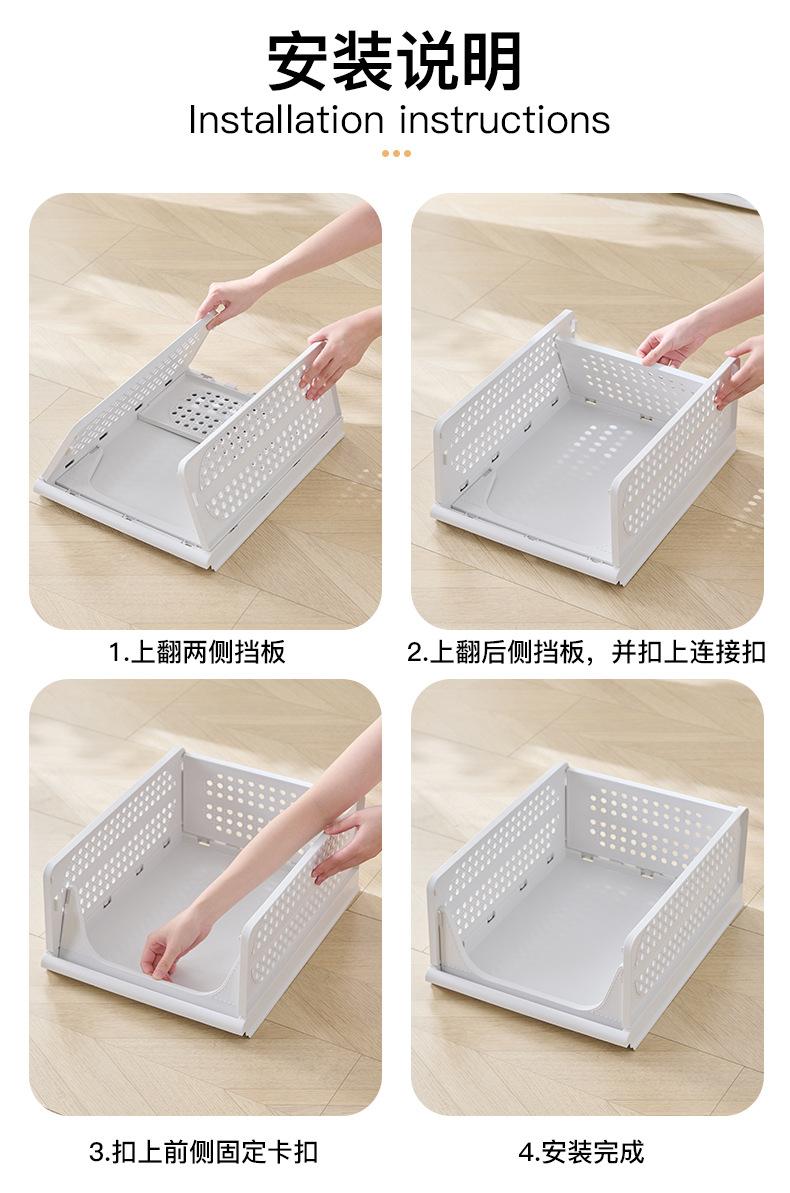 安装说明

Installation instructions

1.上翻两侧挡板

2.上翻后侧挡板，并扣上连接扣

3.扣上前侧固定卡扣

4.安装完成