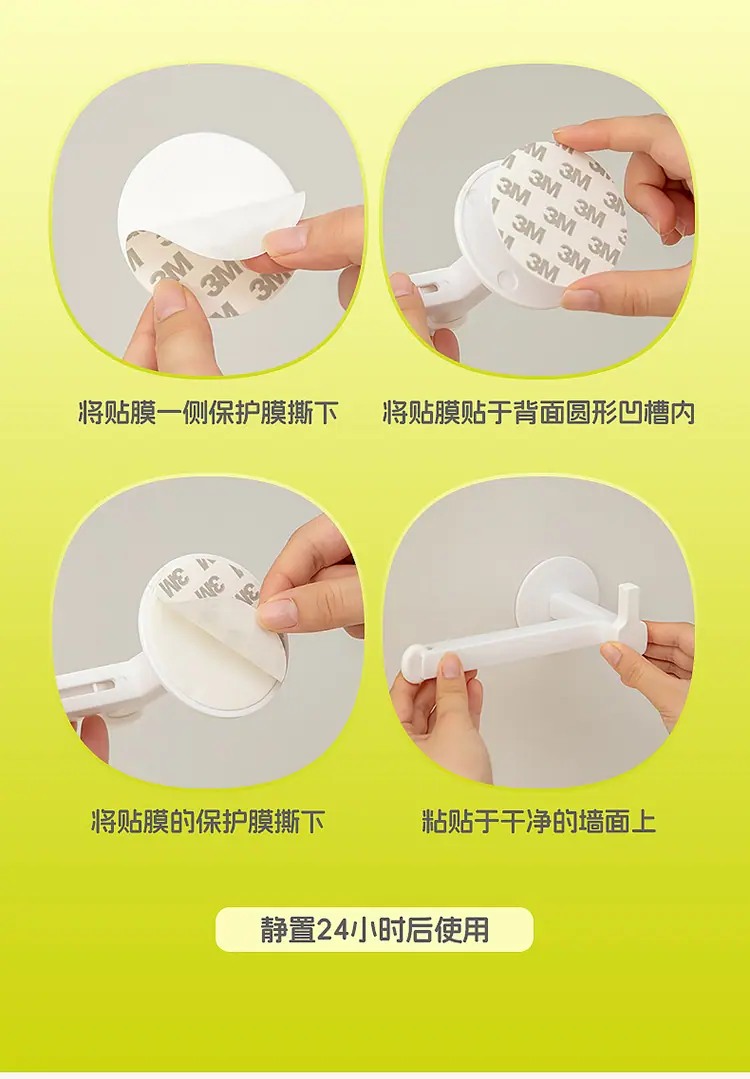 将贴膜一侧保护膜撕下

将贴膜贴于背面圆形凹槽内

将贴膜的保护膜撕下

粘贴于干净的墙面上

静置24小时后使用