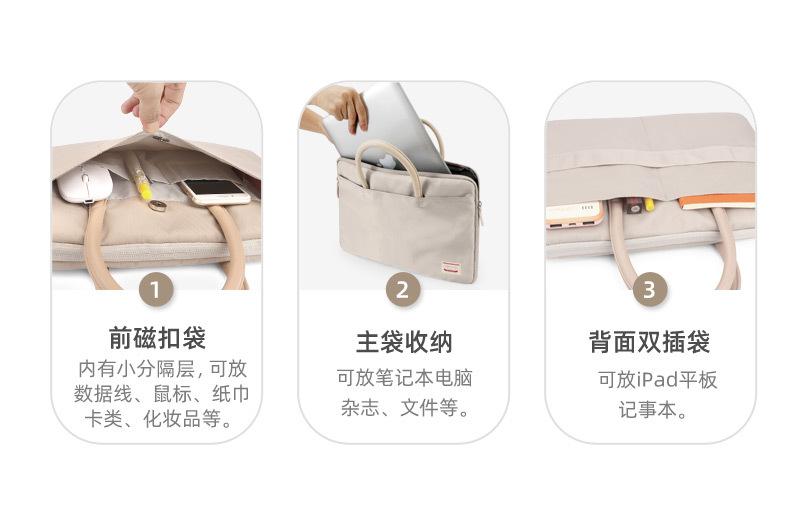 1

前磁扣袋

内有小分隔层，可放数据线、鼠标、纸巾卡类、化妆品等。

2

主袋收纳

可放笔记本电脑杂志、文件等。

3

背面双插袋

可放iPad平板记事本。