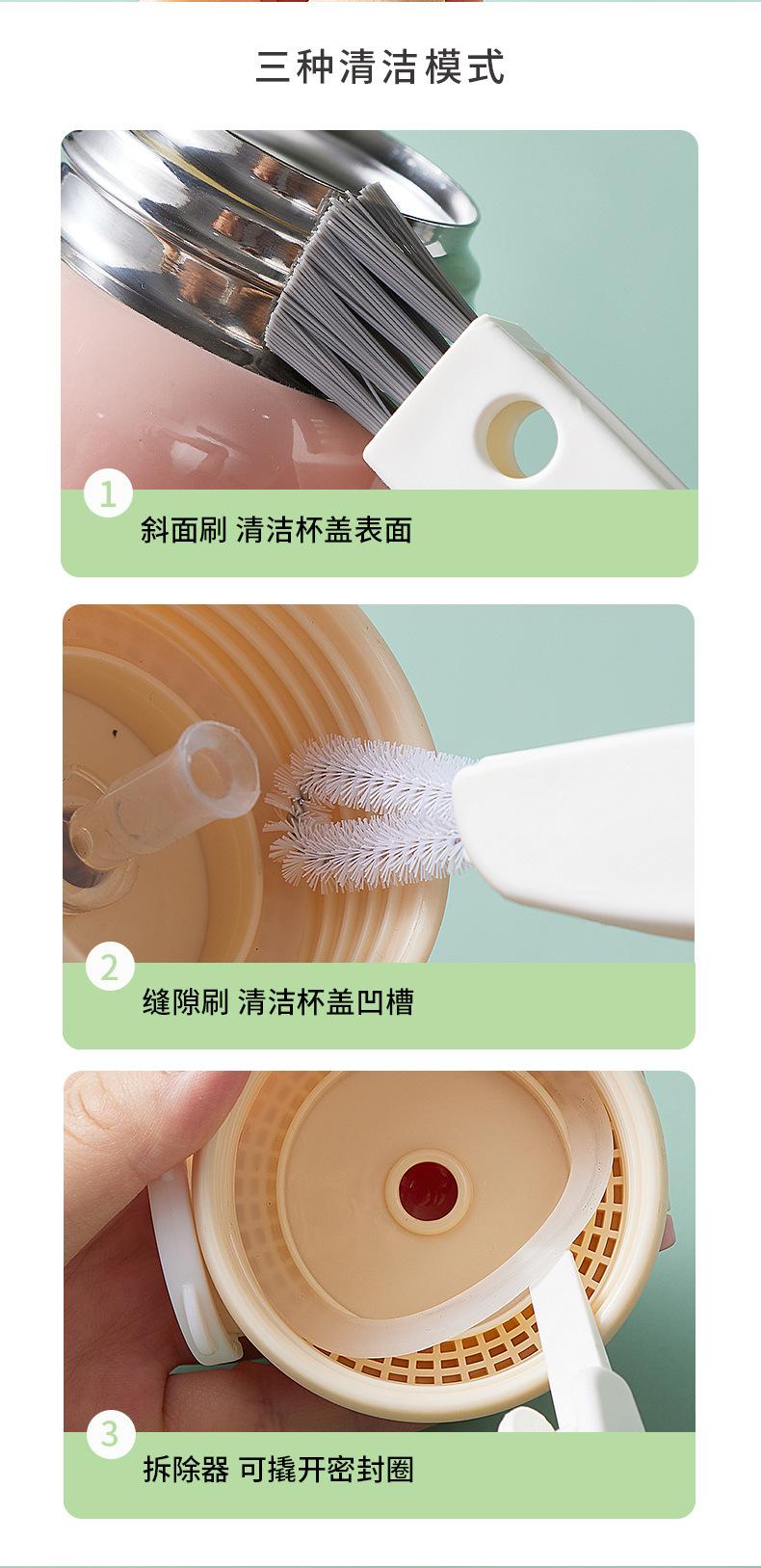 三种清洁模式

1
斜面刷 清洁杯盖表面

2
缝隙刷 清洁杯盖凹槽

3
拆除器 可撬开密封圈