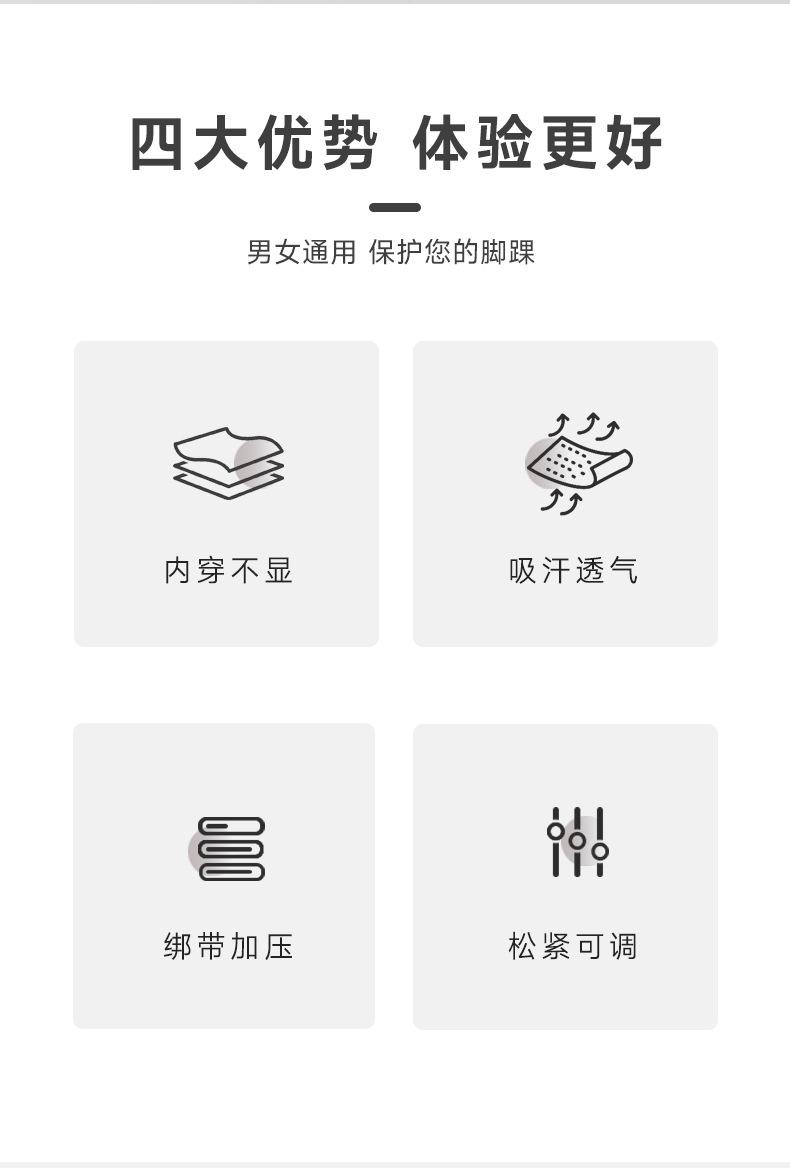 四大优势 体验更好

男女通用 保护您的脚踝

内穿不显

吸汗透气

绑带加压

松紧可调