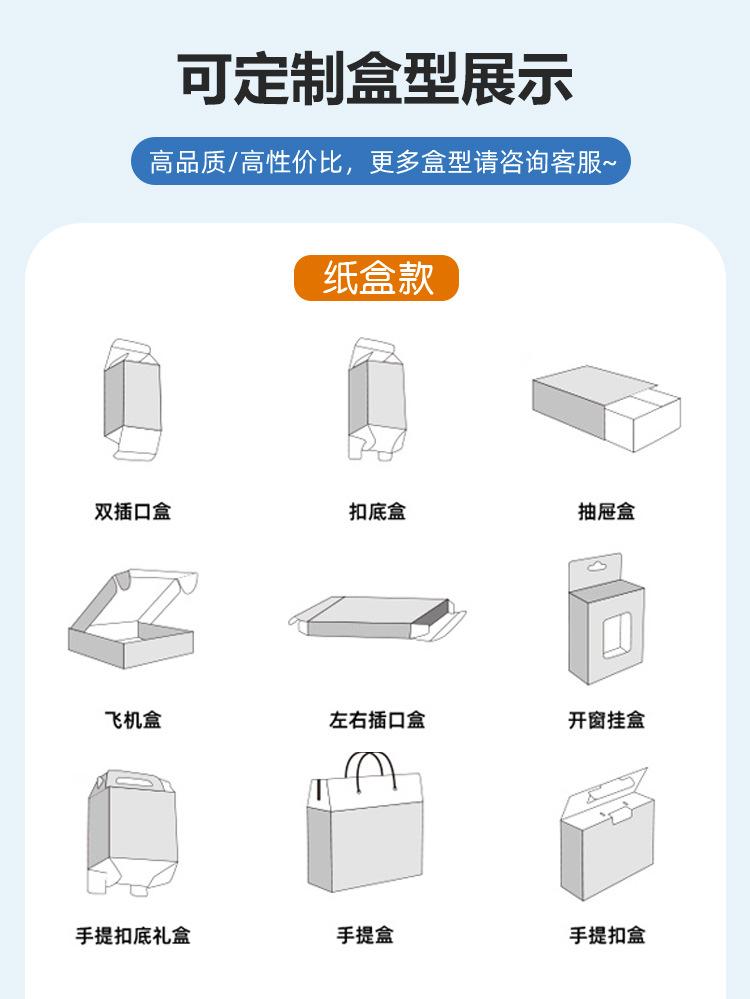 可定制盒型展示

高品质/高性价比，更多盒型请咨询客服~

纸盒款

双插口盒

扣底盒

抽屉盒

飞机盒

左右插口盒

开窗挂盒

手提扣底礼盒

手提盒

手提扣盒