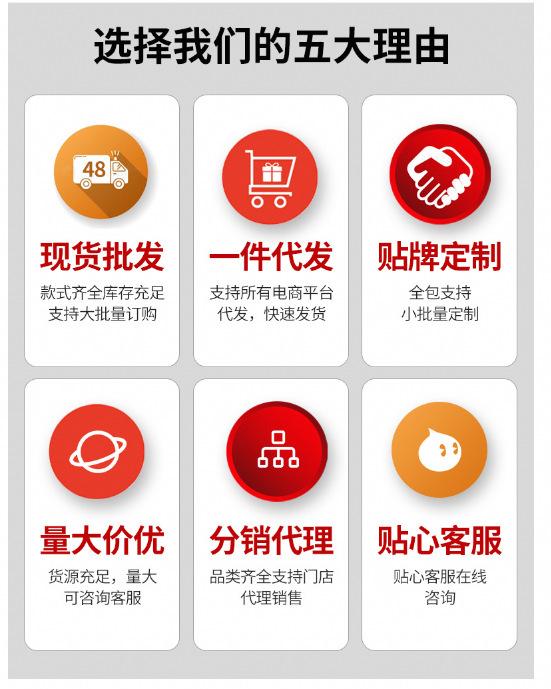 选择我们的五大理由

48

现货批发

款式齐全库存充足
支持大批量订购

一件代发

支持所有电商平台
代发，快速发货

贴牌定制

全包支持
小批量定制

量大价优

货源充足，量大
可咨询客服

分销代理

品类齐全支持门店
代理销售

贴心客服

贴心客服在线
咨询