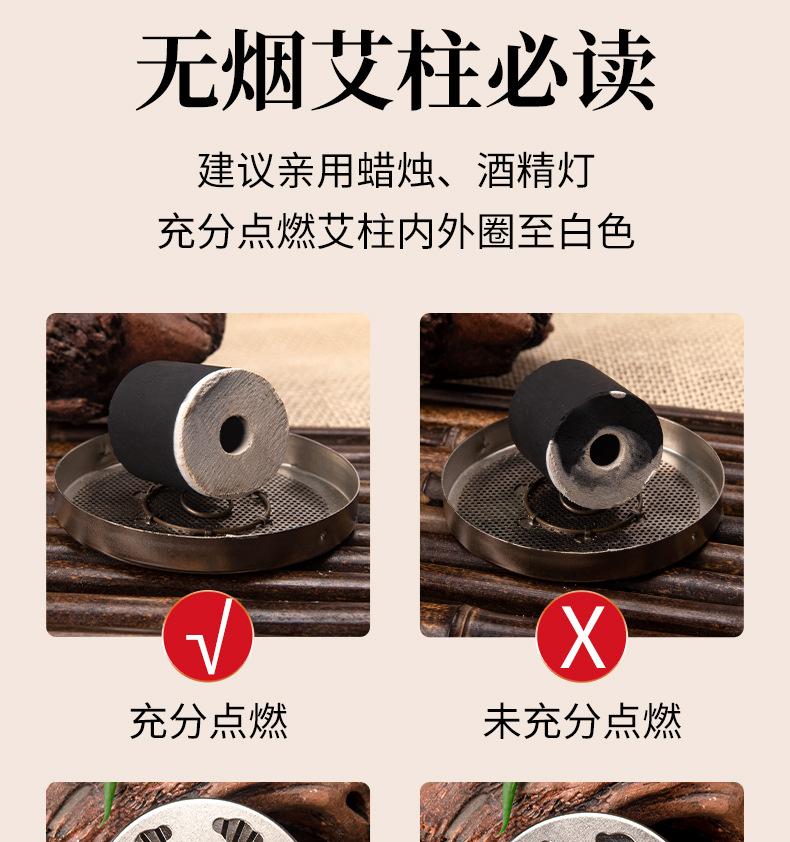 无烟艾柱必读

建议亲用蜡烛、酒精灯
充分点燃艾柱内外圈至白色

√

充分点燃

X

未充分点燃