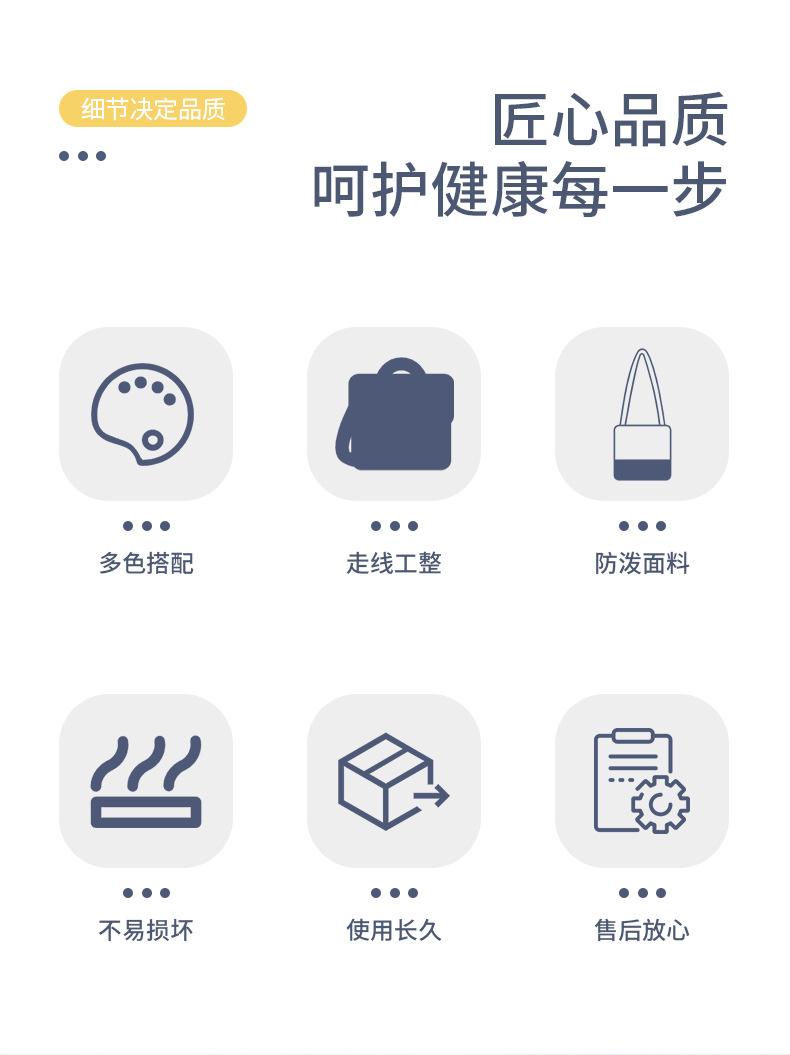 细节决定品质

匠心品质
呵护健康每一步

多色搭配

走线工整

防泼面料

不易损坏

使用长久

售后放心