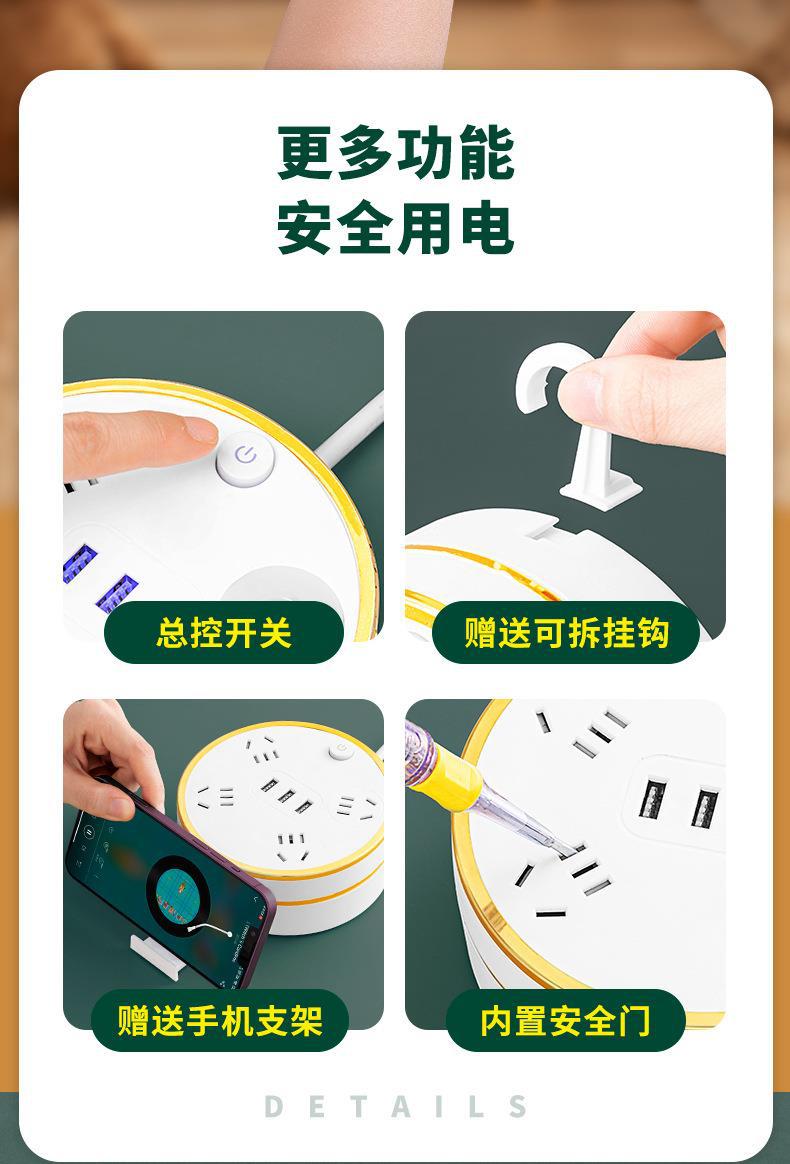 更多功能
安全用电

总控开关

赠送可拆挂钩

赠送手机支架

内置安全门

DETAILS