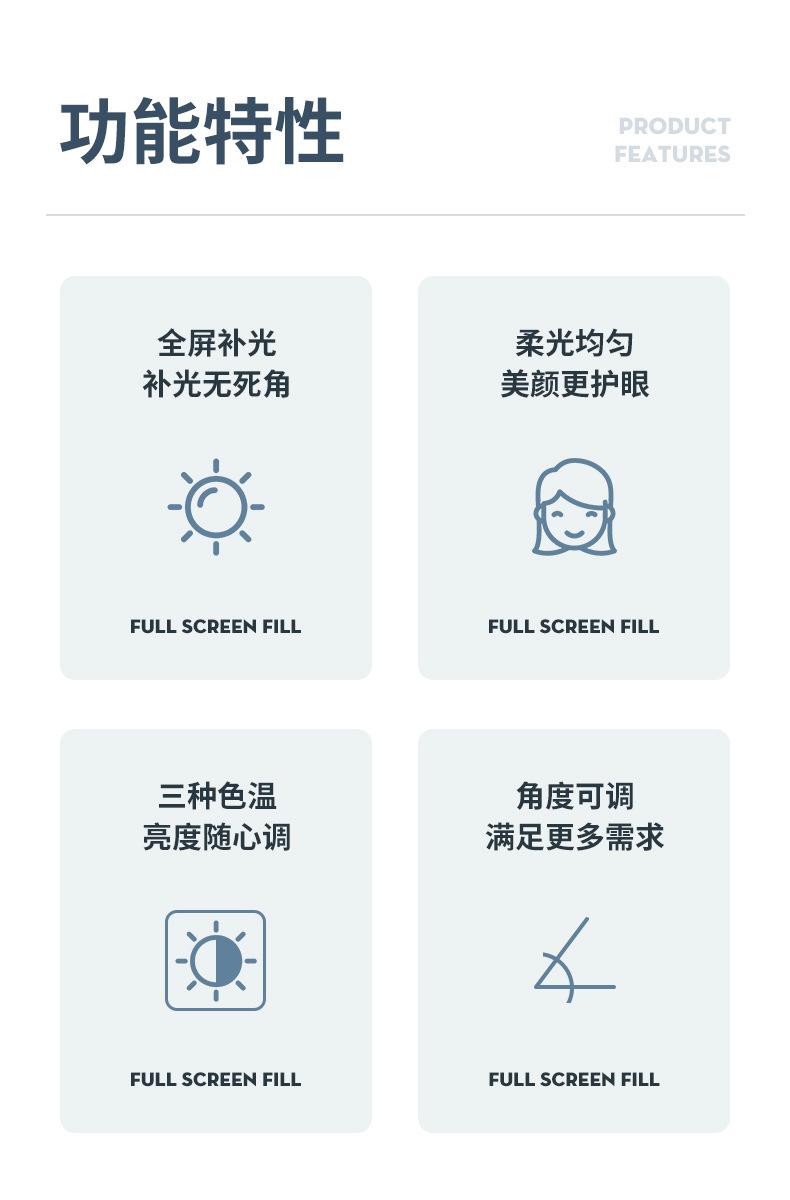 功能特性

PRODUCT
FEATURES

全屏补光
补光无死角

FULL SCREEN FILL

柔光均匀
美颜更护眼

FULL SCREEN FILL

三种色温
亮度随心调

FULL SCREEN FILL

角度可调
满足更多需求

FULL SCREEN FILL