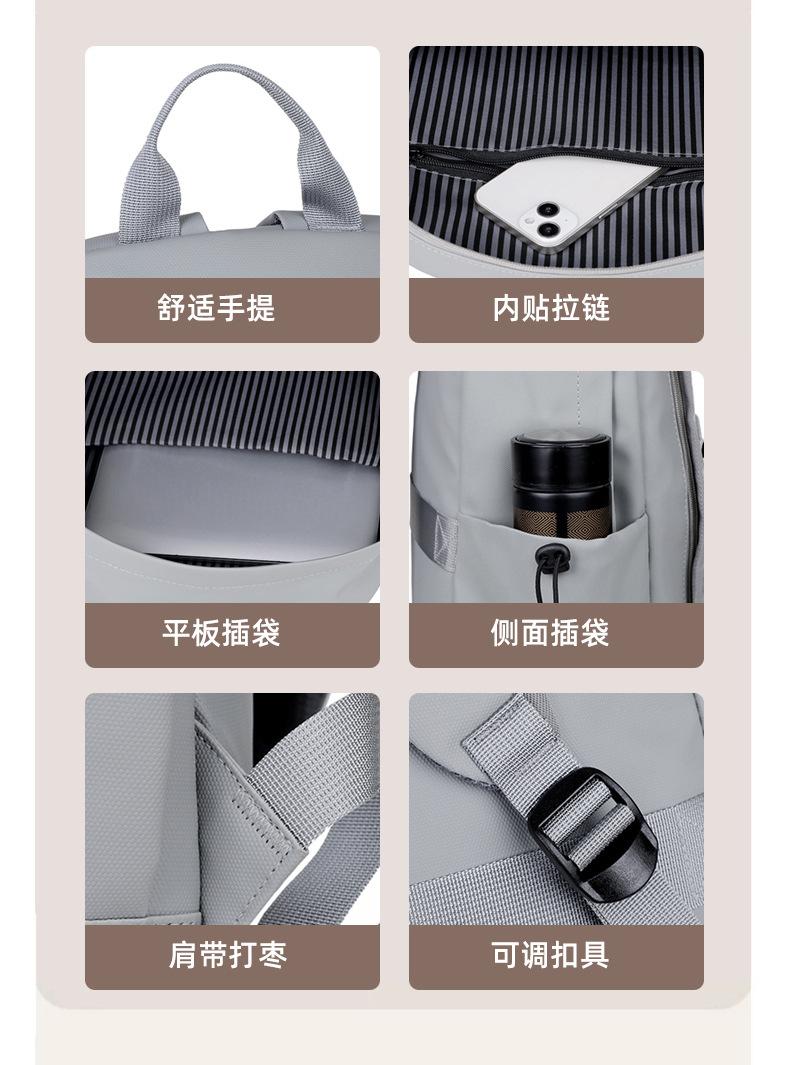 舒适手提

内贴拉链

平板插袋

侧面插袋

肩带打枣

可调扣具