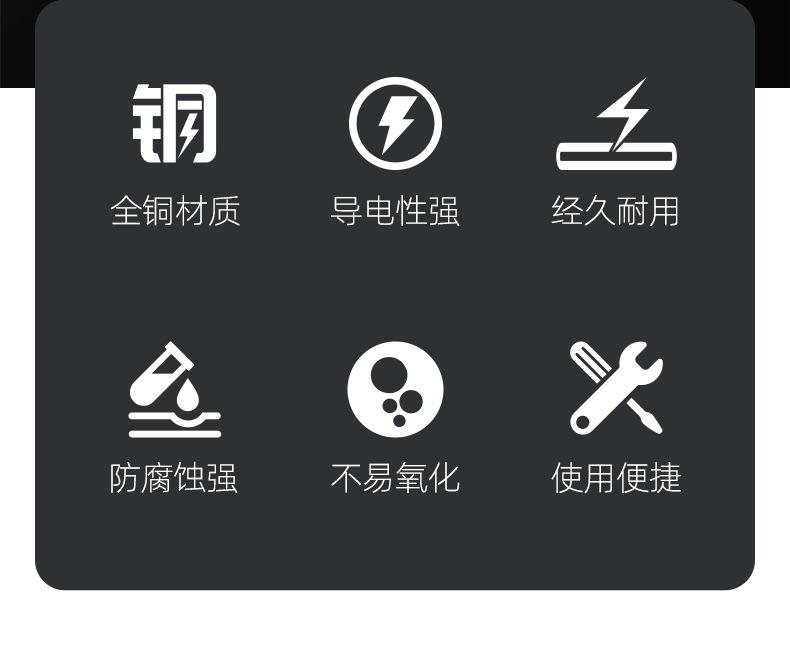 铜

全铜材质

导电性强

经久耐用

防腐蚀强

不易氧化

使用便捷