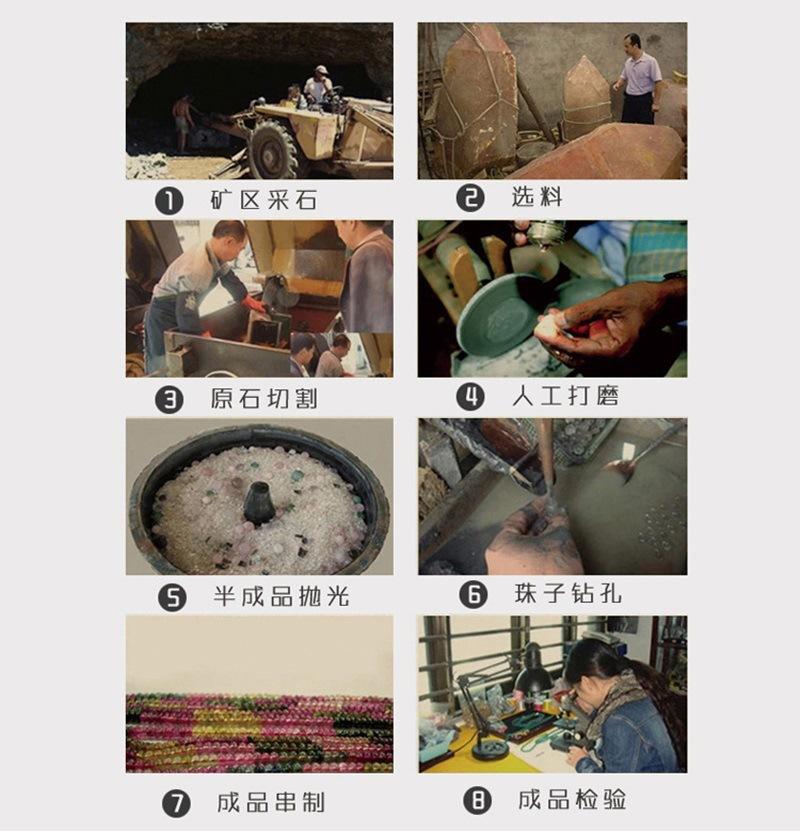 1 矿区采石

2 选料

3 原石切割

4 人工打磨

5 半成品抛光

6 珠子钻孔

7 成品串制

8 成品检验