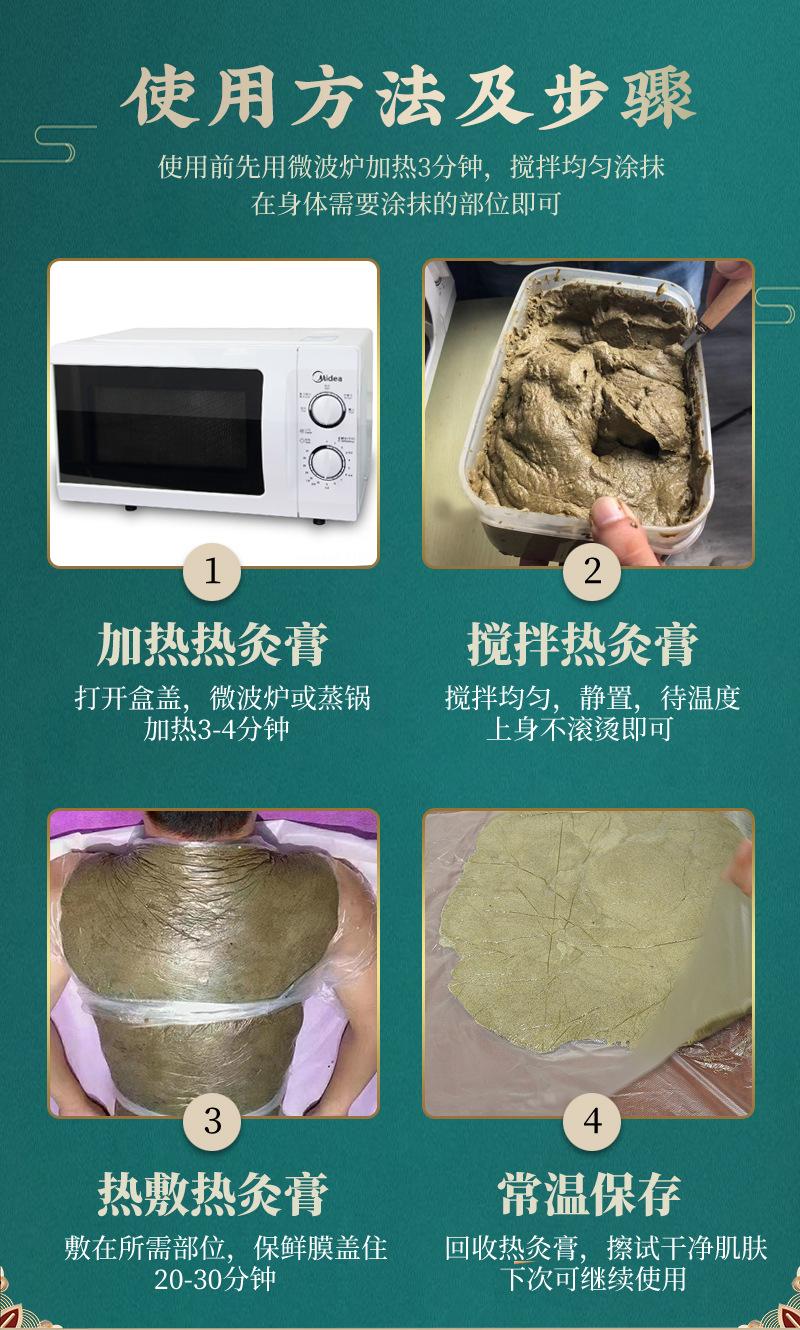 使用方法及步骤

使用前先用微波炉加热3分钟，搅拌均匀涂抹在身体需要涂抹的部位即可

Midea

1

加热热灸膏

打开盒盖，微波炉或蒸锅加热3-4分钟

2

搅拌热灸膏

搅拌均匀，静置，待温度上身不滚烫即可

3

热敷热灸膏

敷在所需部位，保鲜膜盖住20-30分钟

4

常温保存

回收热灸膏，擦试干净肌肤下次可继续使用