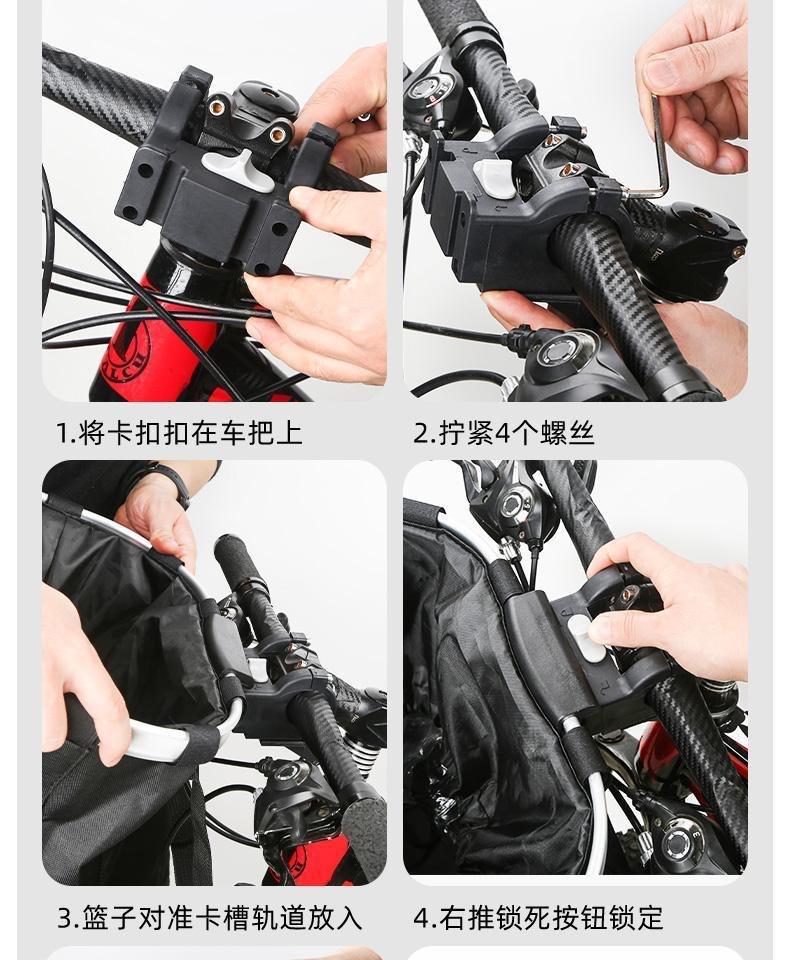 1.将卡扣扣在车把上

2.拧紧4个螺丝

3.篮子对准卡槽轨道放入

4.右推锁死按钮锁定