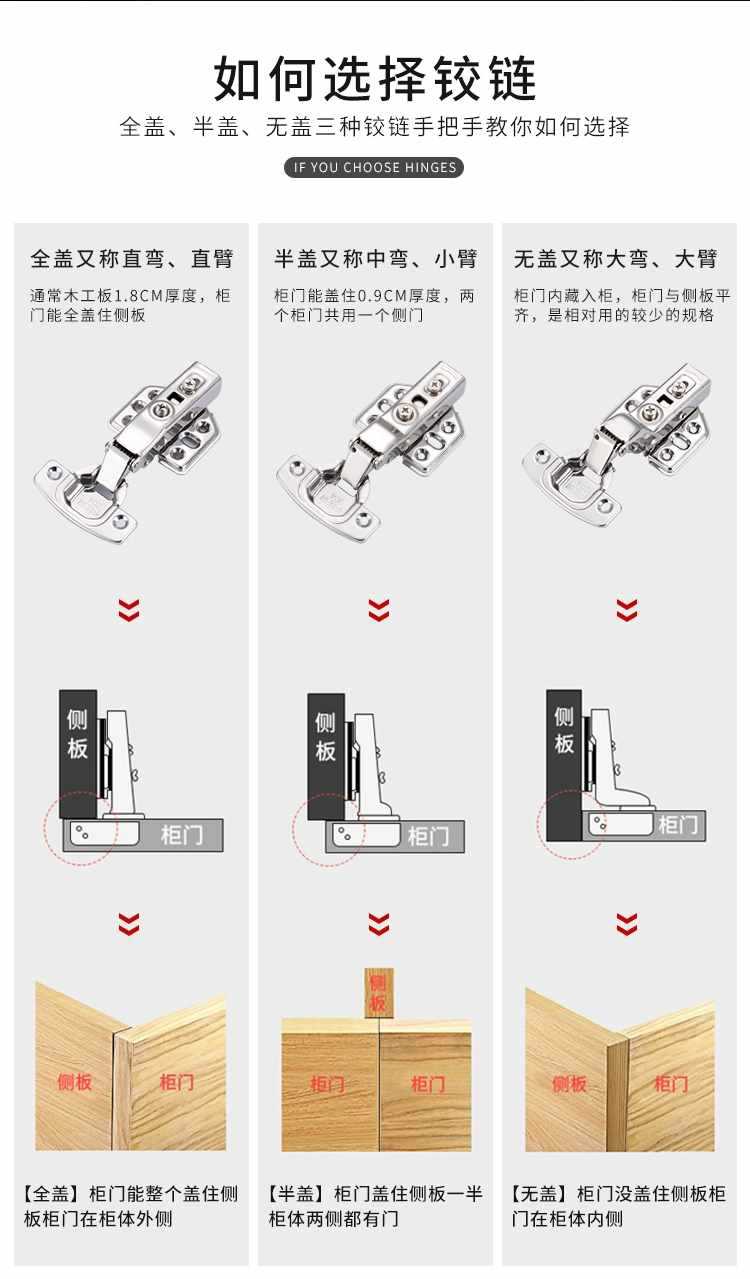 如何选择铰链

全盖、半盖、无盖三种铰链手把手教你如何选择

IF YOU CHOOSE HINGES

全盖又称直弯、直臂

通常木工板1.8CM厚度，柜门能全盖住侧板

侧板

柜门

侧板

柜门

【全盖】柜门能整个盖住侧板柜门在柜体外侧

半盖又称中弯、小臂

柜门能盖住0.9CM厚度，两个柜门共用一个侧门

侧板

柜门

侧板

柜门

柜门

【半盖】柜门盖住侧板一半柜体两侧都有门

无盖又称大弯、大臂

柜门内藏入柜，柜门与侧板平齐，是相对用的较少的规格

侧板

柜门

侧板

柜门

【无盖】柜门没盖住侧板柜门在柜体内侧