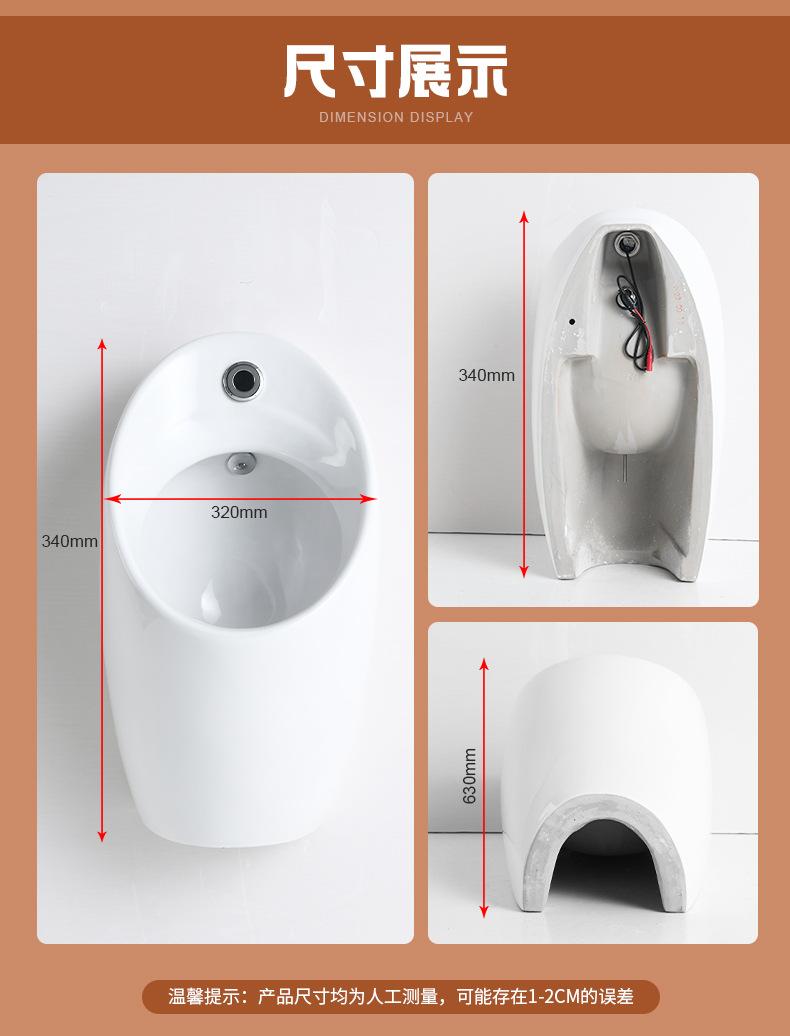 尺寸展示
DIMENSION DISPLAY

340mm

320mm

340mm

630mm

温馨提示：产品尺寸均为人工测量，可能存在1-2CM的误差