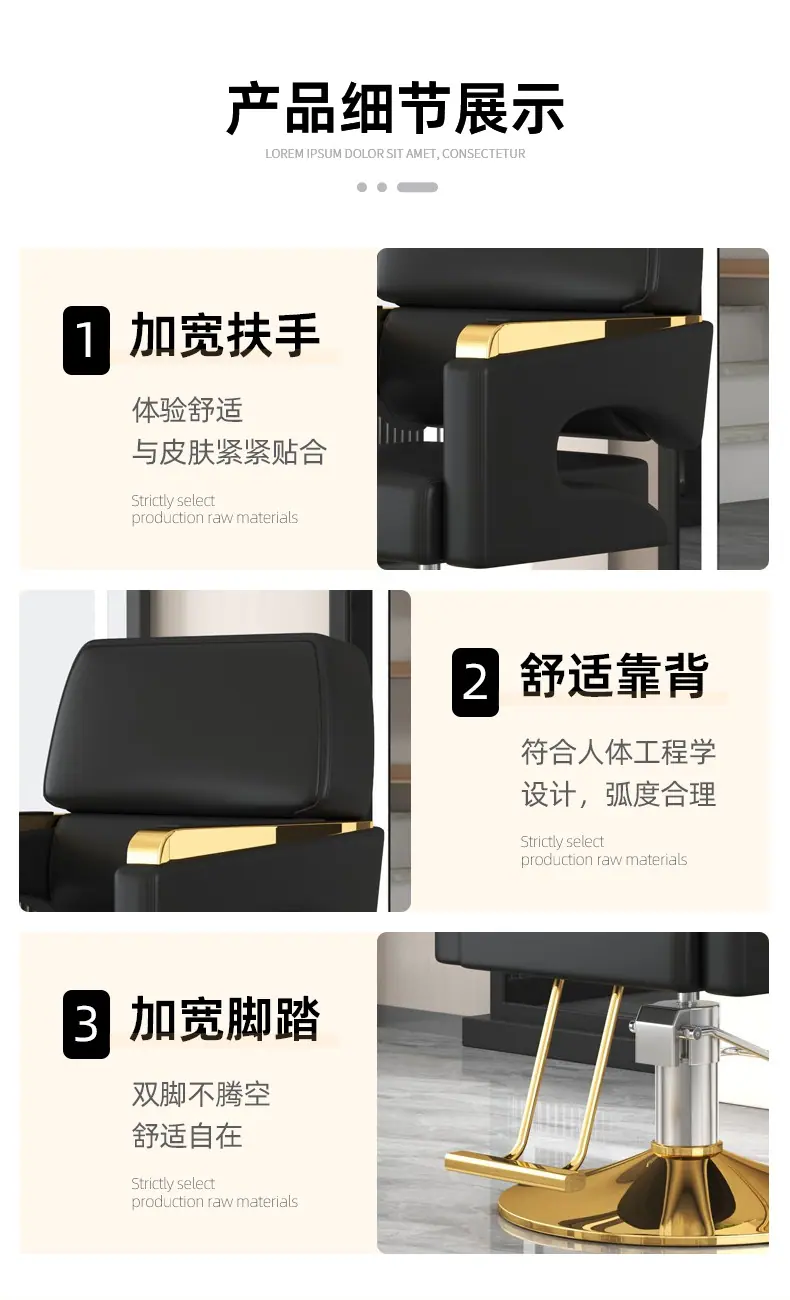 产品细节展示
LOREM IPSUM DOLOR SIT AMET, CONSECTETUR

1 加宽扶手

体验舒适
与皮肤紧紧贴合

Strictly select
production raw materials

2 舒适靠背

符合人体工程学
设计，弧度合理

Strictly select
production raw materials

3 加宽脚踏

双脚不腾空
舒适自在

Strictly select
production raw materials