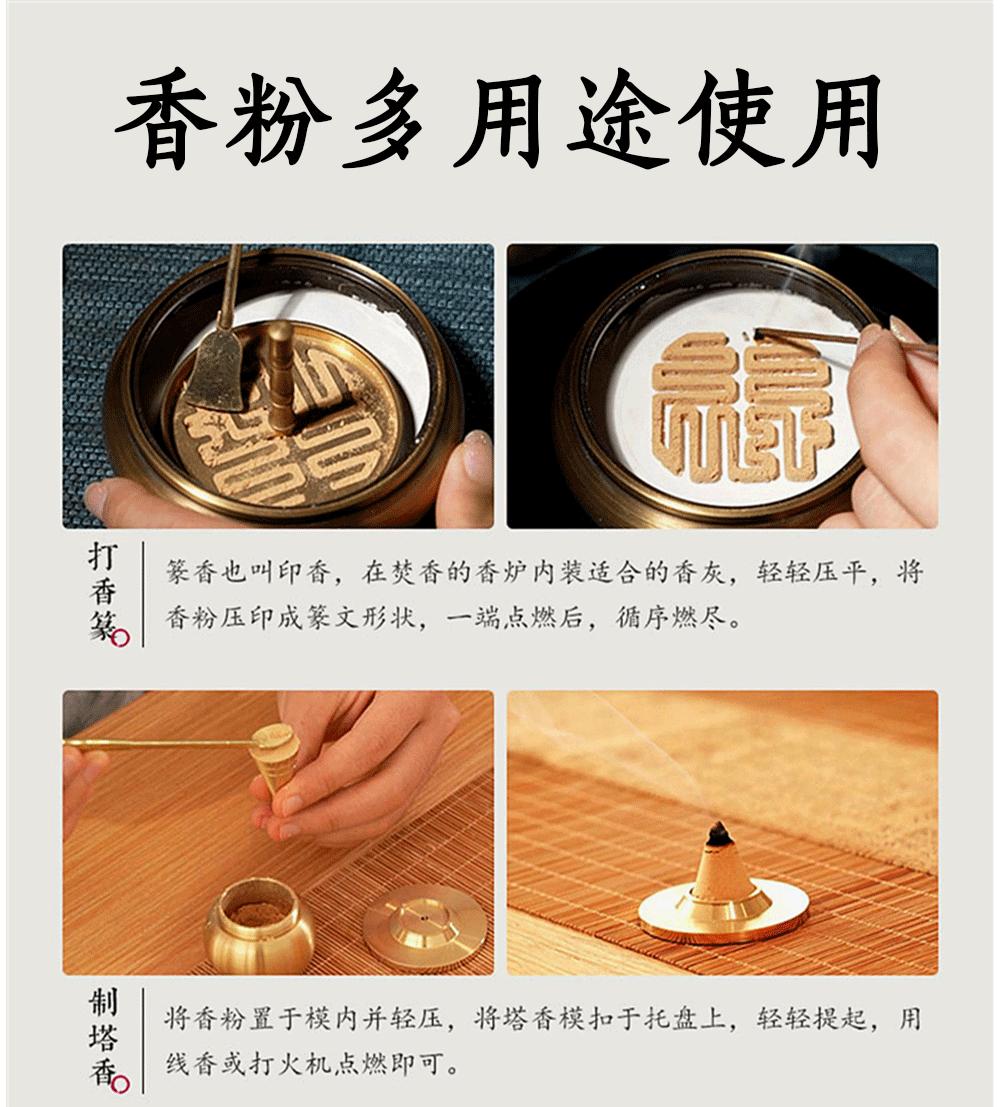 香粉多用途使用

打香篆

篆香也叫印香，在焚香的香炉内装适合的香灰，轻轻压平，将香粉压印成篆文形状，一端点燃后，循序燃尽。

制塔香

将香粉置于模内并轻压，将塔香模扣于托盘上，轻轻提起，用线香或打火机点燃即可。